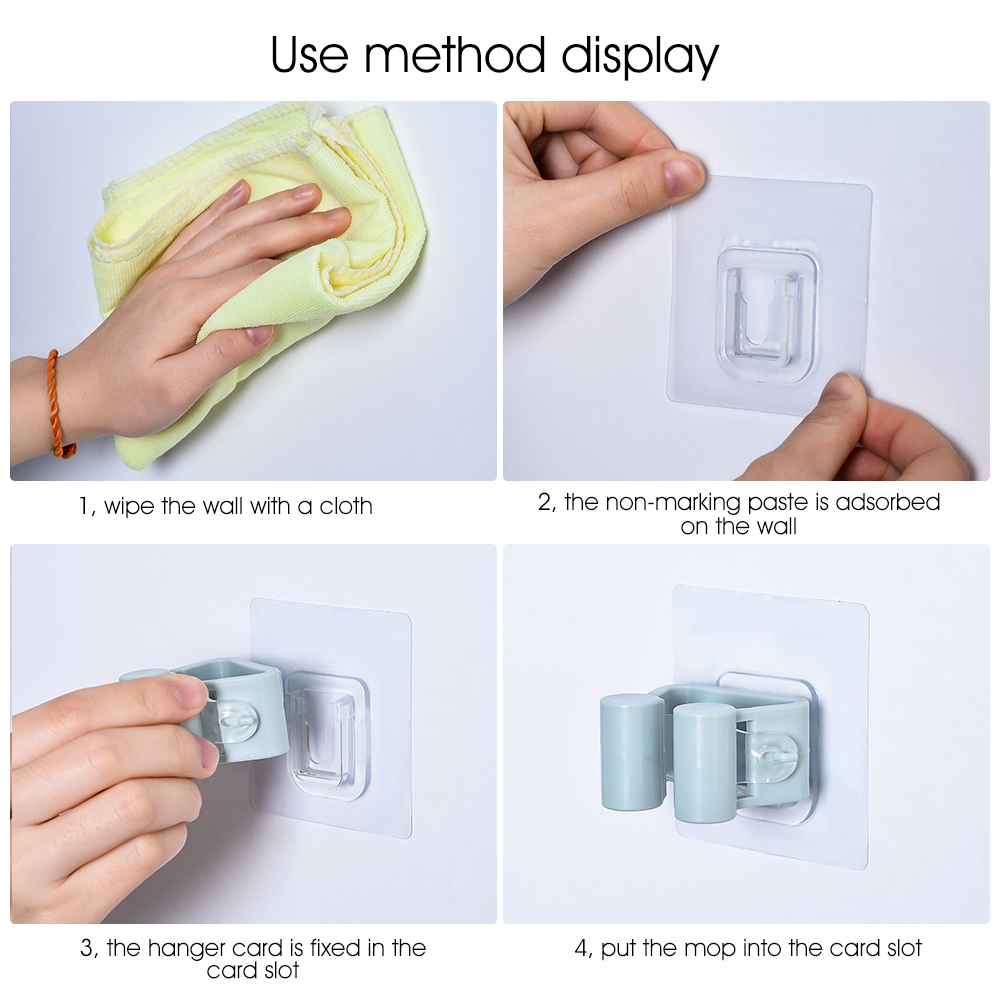 Use method display

1, wipe the wall with a cloth

2, the non-marking paste is adsorbed on the wall

3, the hanger card is fixed in the card slot

4, put the mop into the card slot