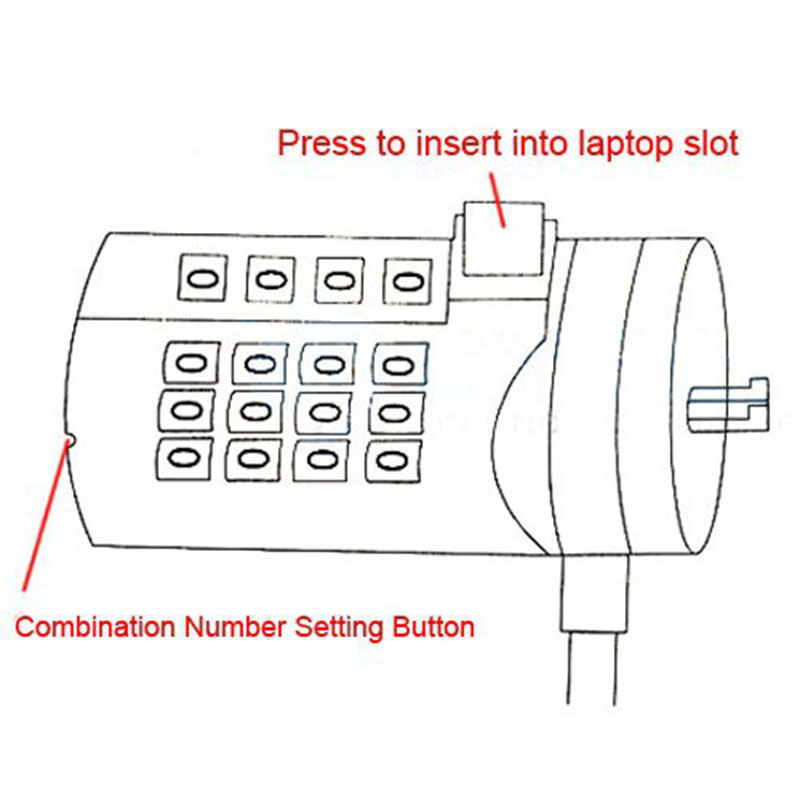 Press to insert into laptop slot

0 0 0 0

0 0 0 0
0 0 0 0
0 0 0 0

Combination Number Setting Button