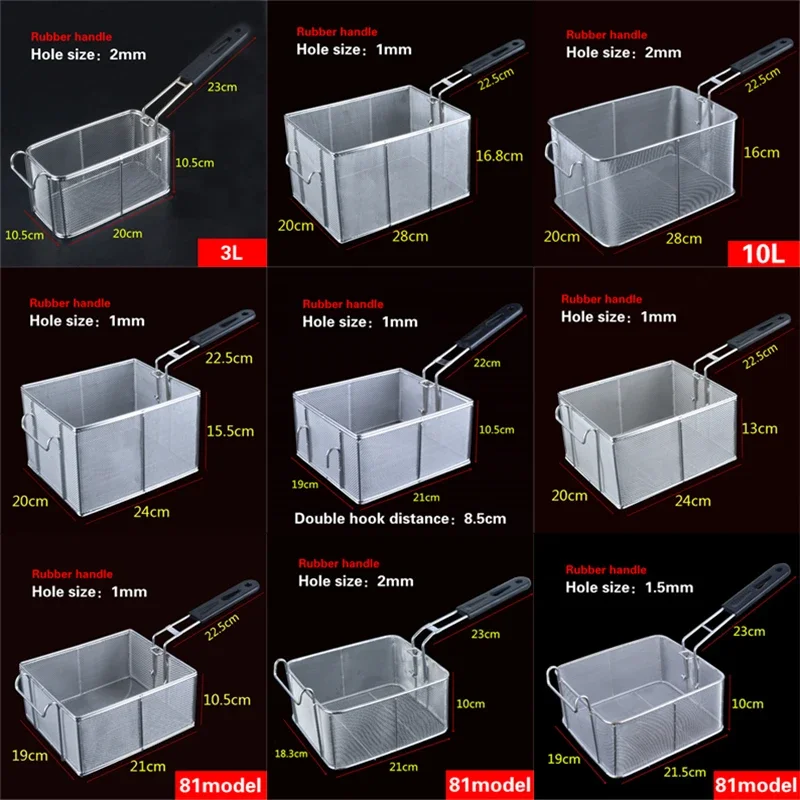 Rubber handle
Hole size：2mm
23cm
10.5cm
10.5cm
20cm
3L

Rubber handle
Hole size：1mm
22.5cm
16.8cm
20cm
28cm

Rubber handle
Hole size：2mm
22.5cm
16cm
20cm
28cm
10L

Rubber handle
Hole size：1mm
22.5cm
15.5cm
20cm
24cm

Rubber handle
Hole size：1mm
22cm
10.5cm
19cm
21cm
Double hook distance：8.5cm

Rubber handle
Hole size：1mm
22.5cm
13cm
20cm
24cm

Rubber handle
Hole size：1mm
22.5cm
10.5cm
19cm
21cm
81model

Rubber handle
Hole size：2mm
23cm
10cm
18.3cm
21cm
81model

Rubber handle
Hole size：1.5mm
23cm
10cm
19cm
21.5cm
81model