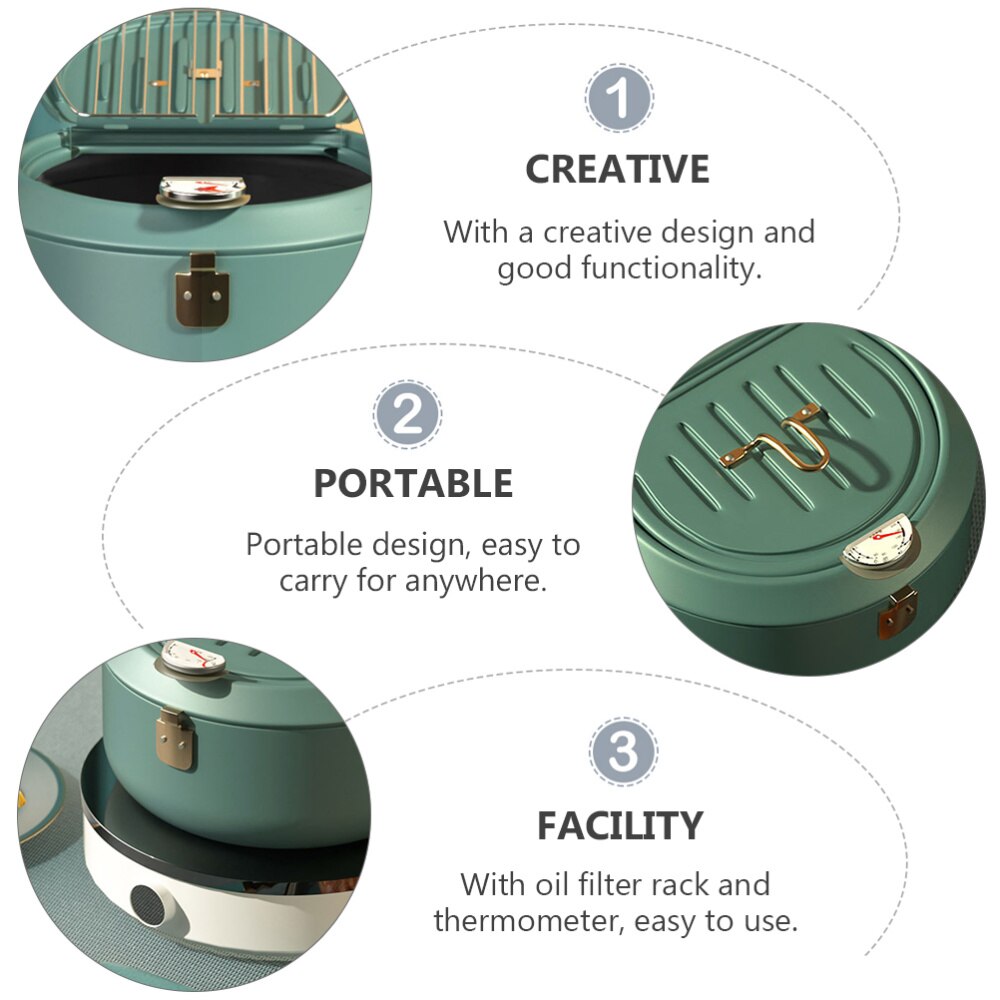 1

CREATIVE

With a creative design and good functionality.

2

PORTABLE

Portable design, easy to carry for anywhere.

3

FACILITY

With oil filter rack and thermometer, easy to use.