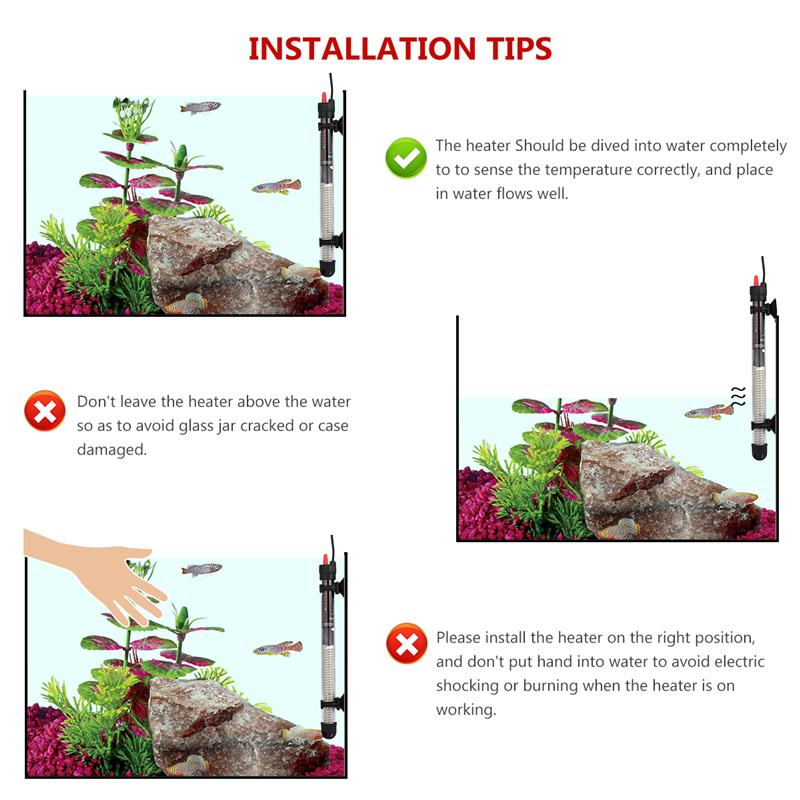 INSTALLATION TIPS

The heater Should be dived into water completely to to sense the temperature correctly, and place in water flows well.

Don't leave the heater above the water so as to avoid glass jar cracked or case damaged.

Please install the heater on the right position, and don't put hand into water to avoid electric shocking or burning when the heater is on working.