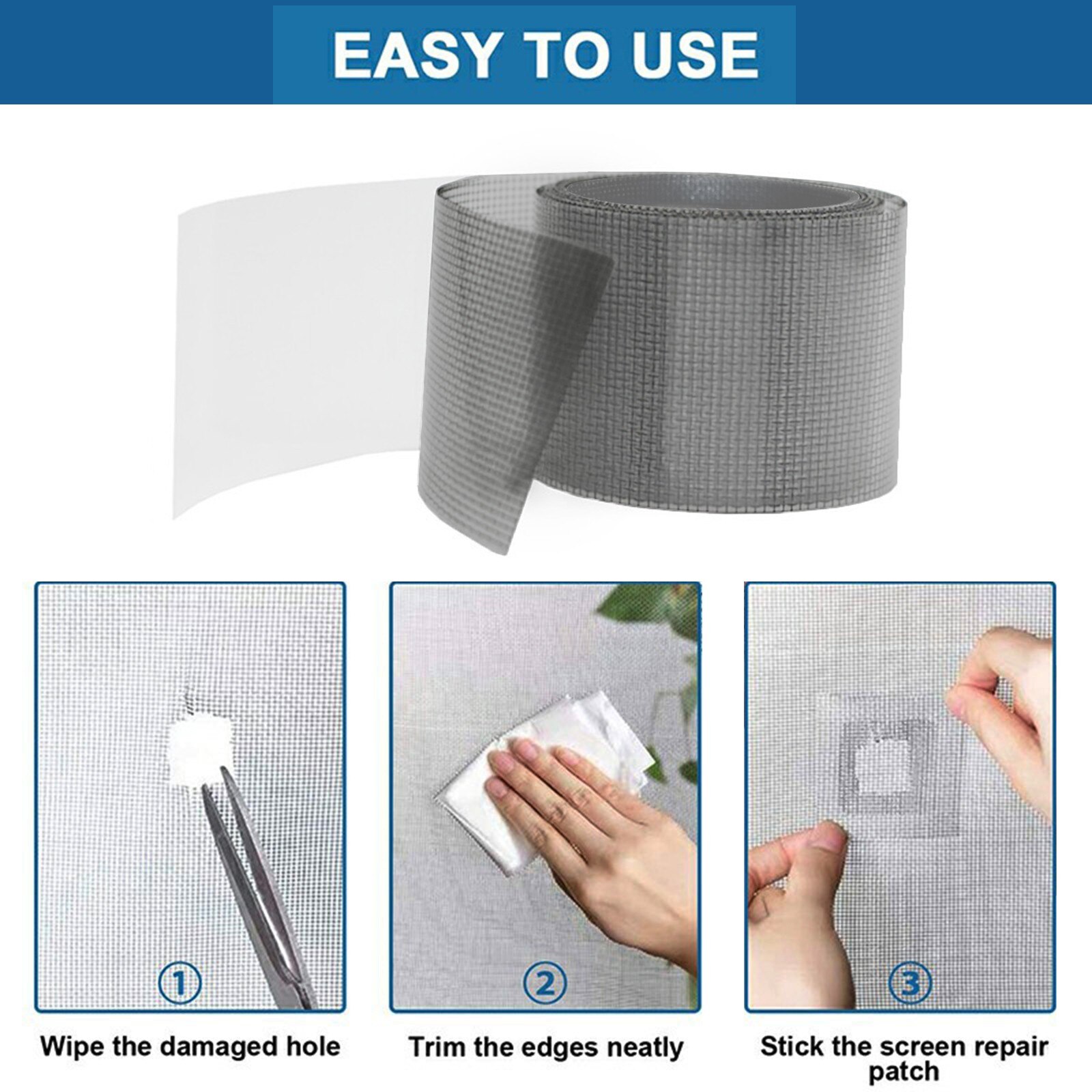 EASY TO USE

①

Wipe the damaged hole

②

Trim the edges neatly

③

Stick the screen repair patch