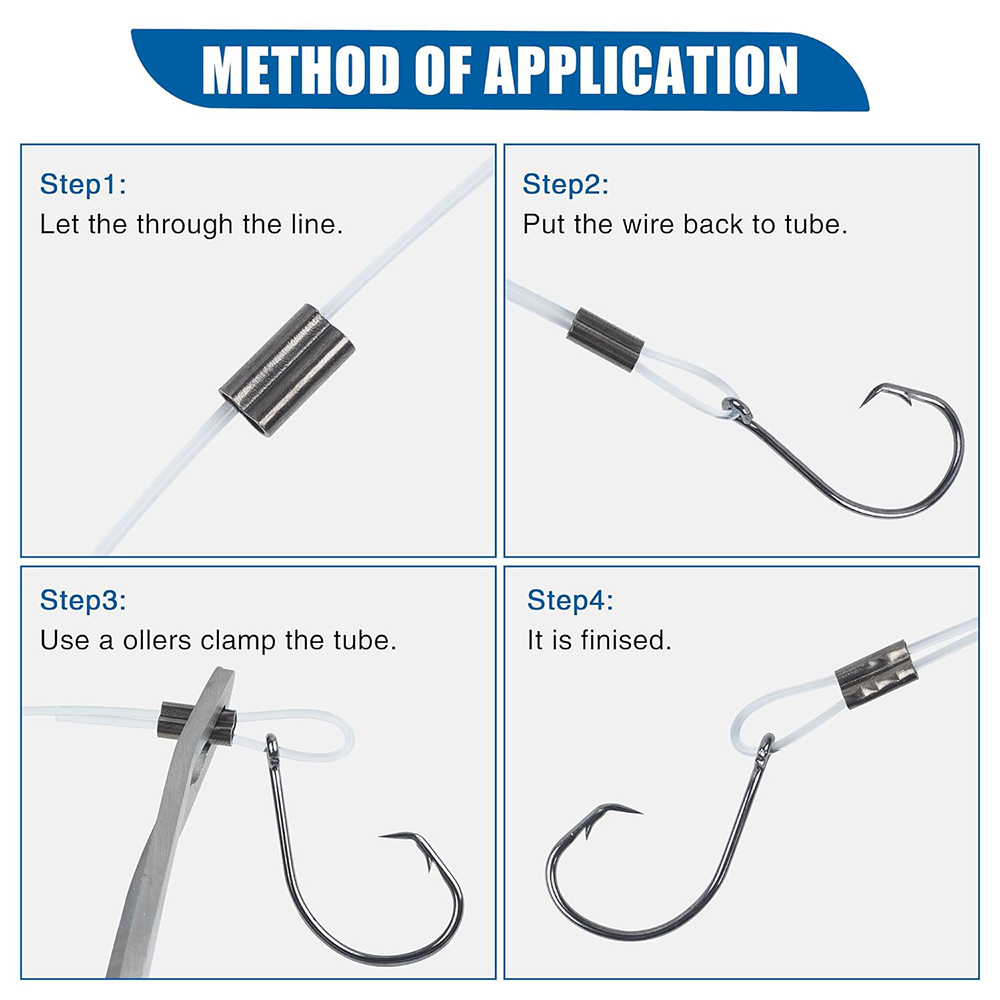 METHOD OF APPLICATION

Step1:
Let the through the line.

Step2:
Put the wire back to tube.

Step3:
Use a ollers clamp the tube.

Step4:
It is finised.