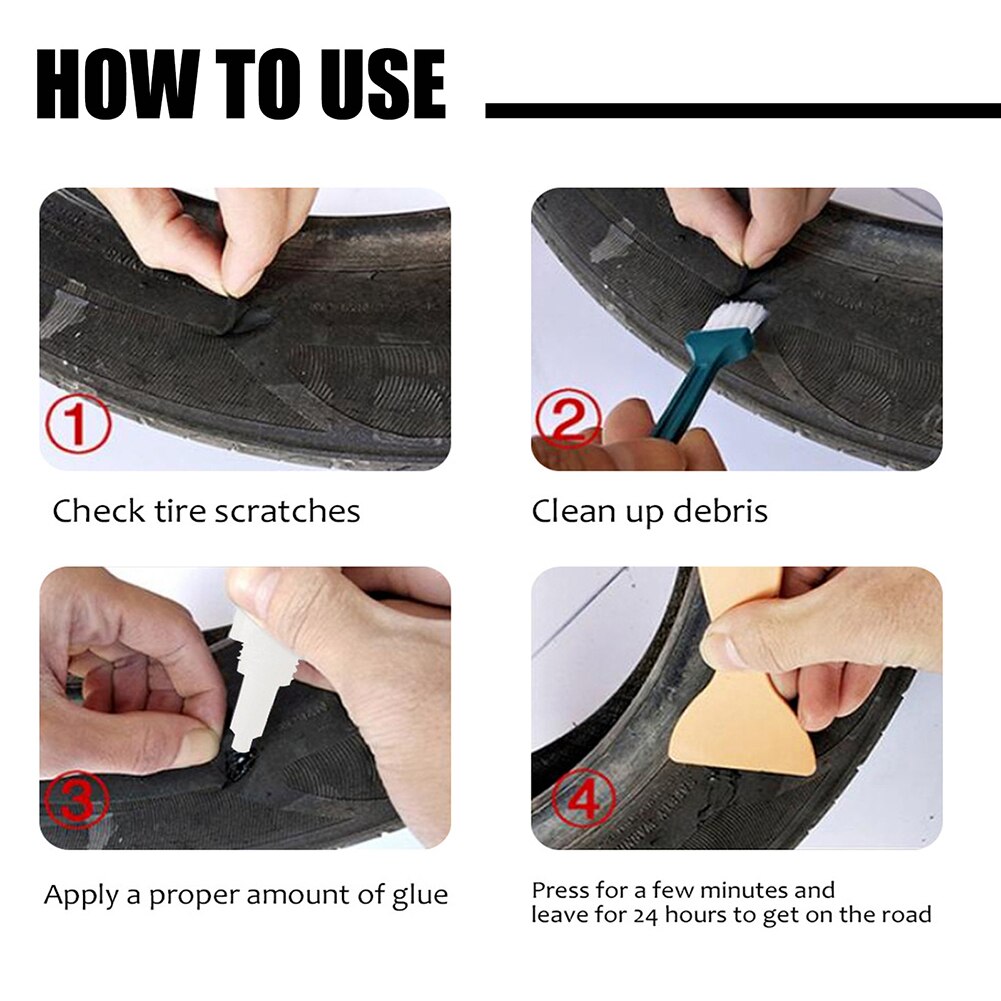 HOW TO USE

①

Check tire scratches

②

Clean up debris

③

Apply a proper amount of glue

④

Press for a few minutes and leave for 24 hours to get on the road