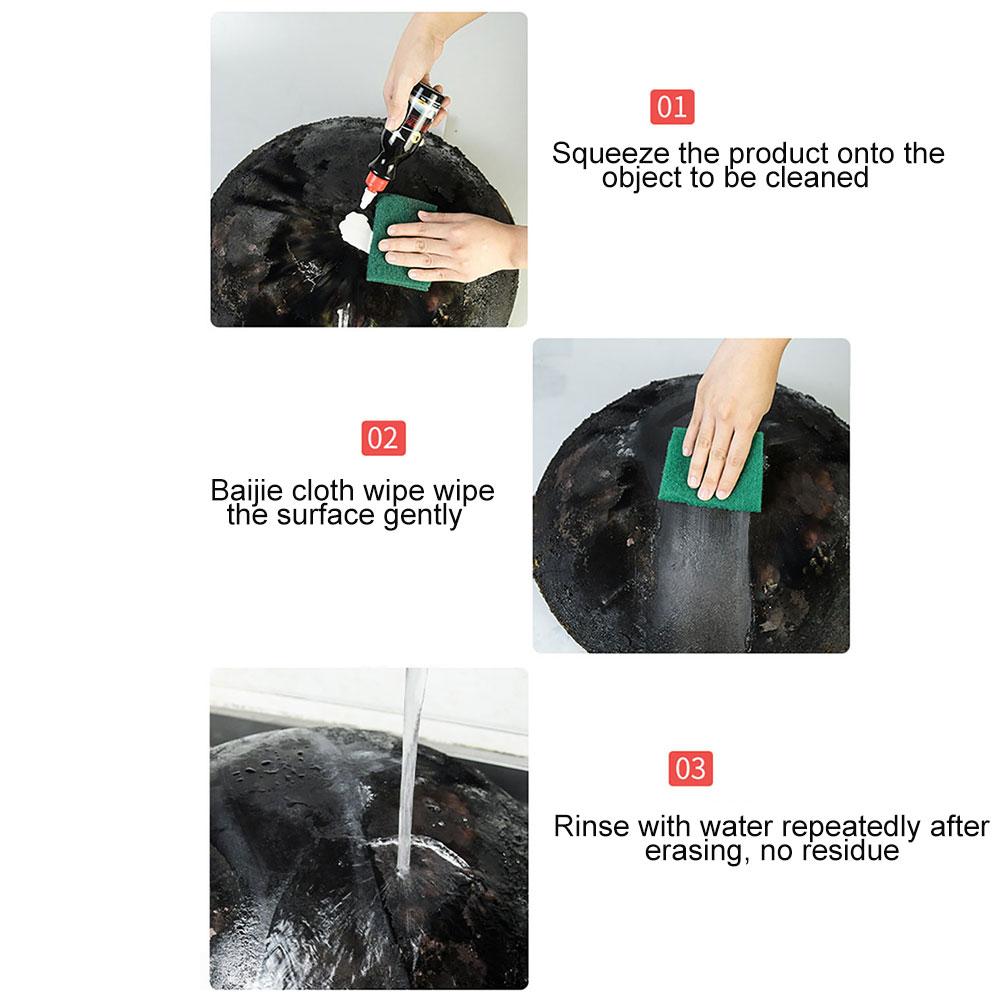 01

Squeeze the product onto the object to be cleaned

02

Baijie cloth wipe wipe the surface gently

03

Rinse with water repeatedly after erasing, no residue