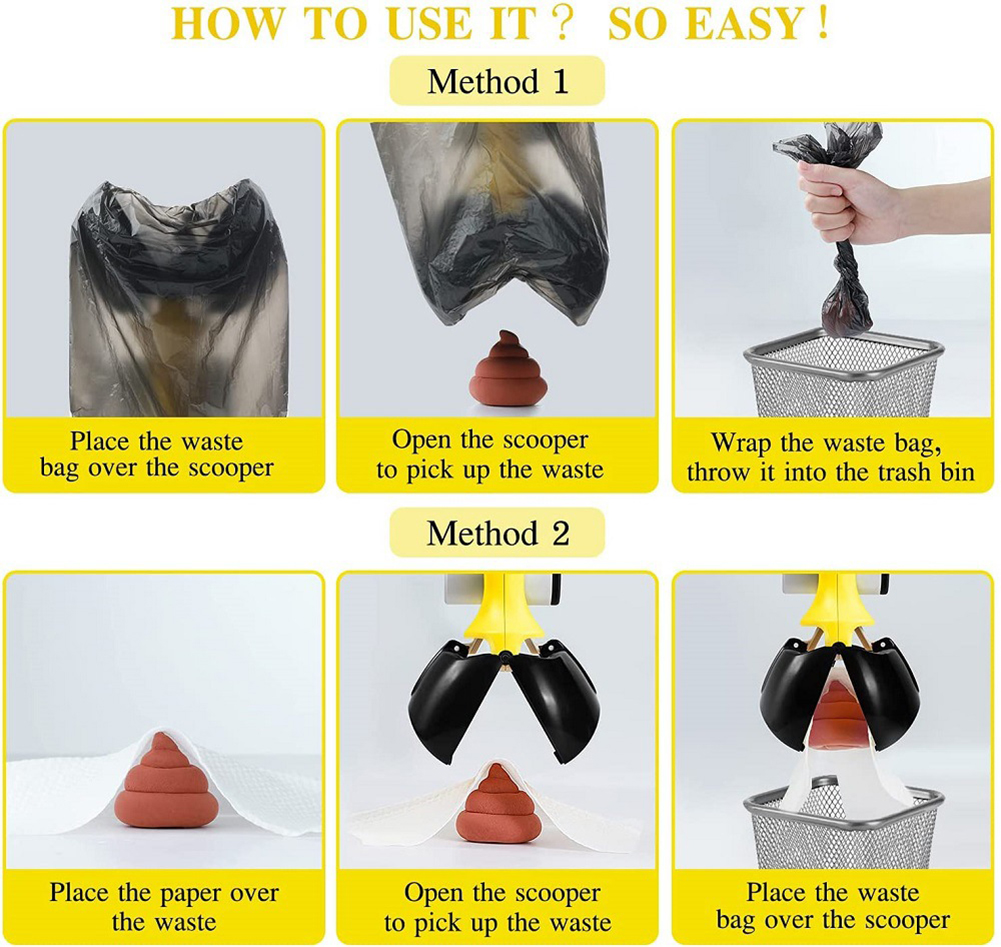 HOW TO USE IT？ SO EASY！

Method 1

Place the waste bag over the scooper

Open the scooper to pick up the waste

Wrap the waste bag, throw it into the trash bin

Method 2

Place the paper over the waste

Open the scooper to pick up the waste

Place the waste bag over the scooper