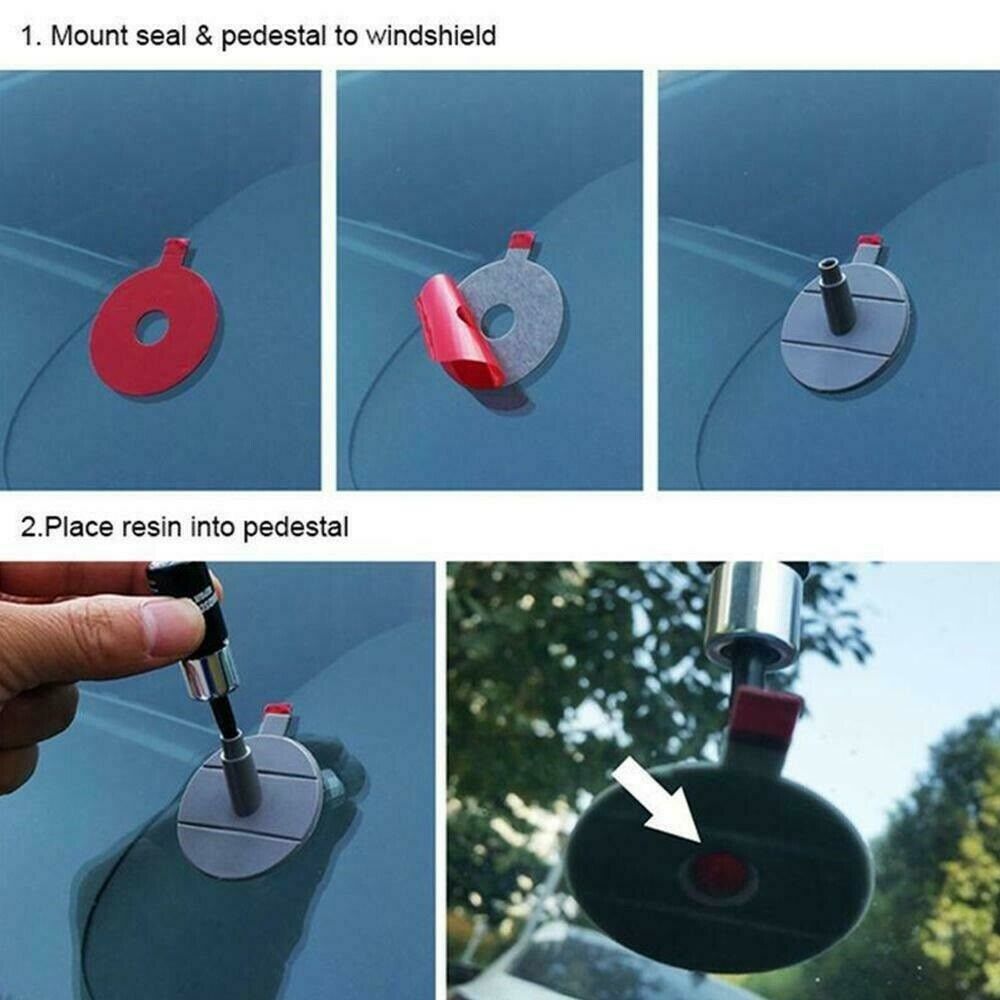 1. Mount seal & pedestal to windshield

2.Place resin into pedestal