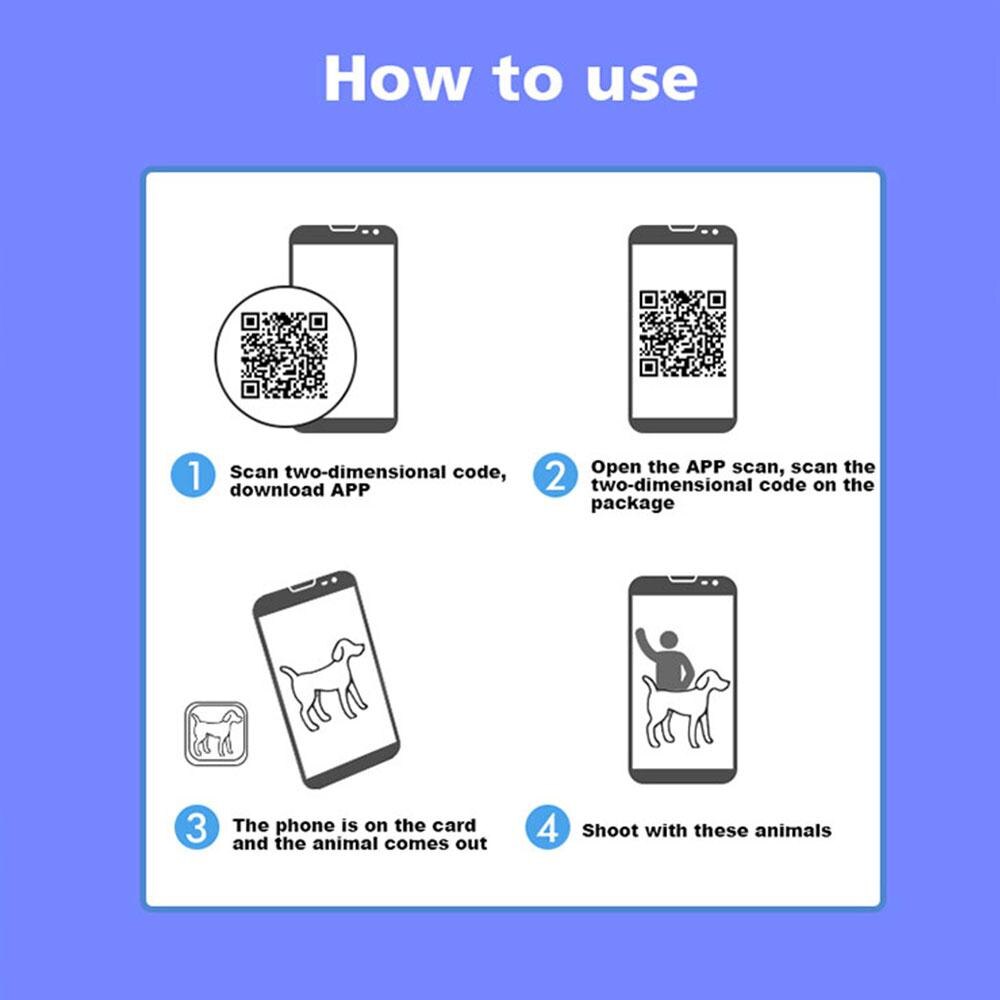 How to use

1 Scan two-dimensional code, download APP

2 Open the APP scan, scan the two-dimensional code on the package

3 The phone is on the card and the animal comes out

4 Shoot with these animals