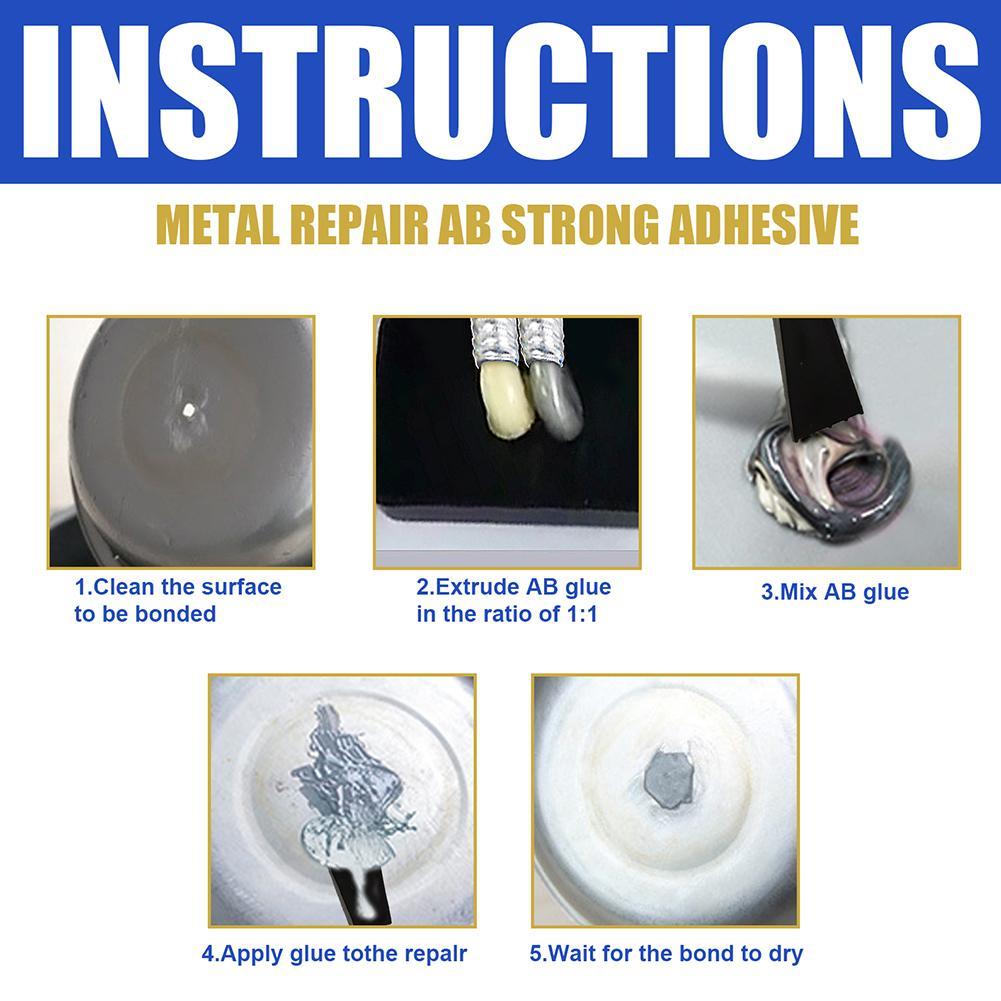 INSTRUCTIONS

METAL REPAIR AB STRONG ADHESIVE

1.Clean the surface to be bonded

2.Extrude AB glue in the ratio of 1:1

3.Mix AB glue

4.Apply glue tothe repalr

5.Wait for the bond to dry