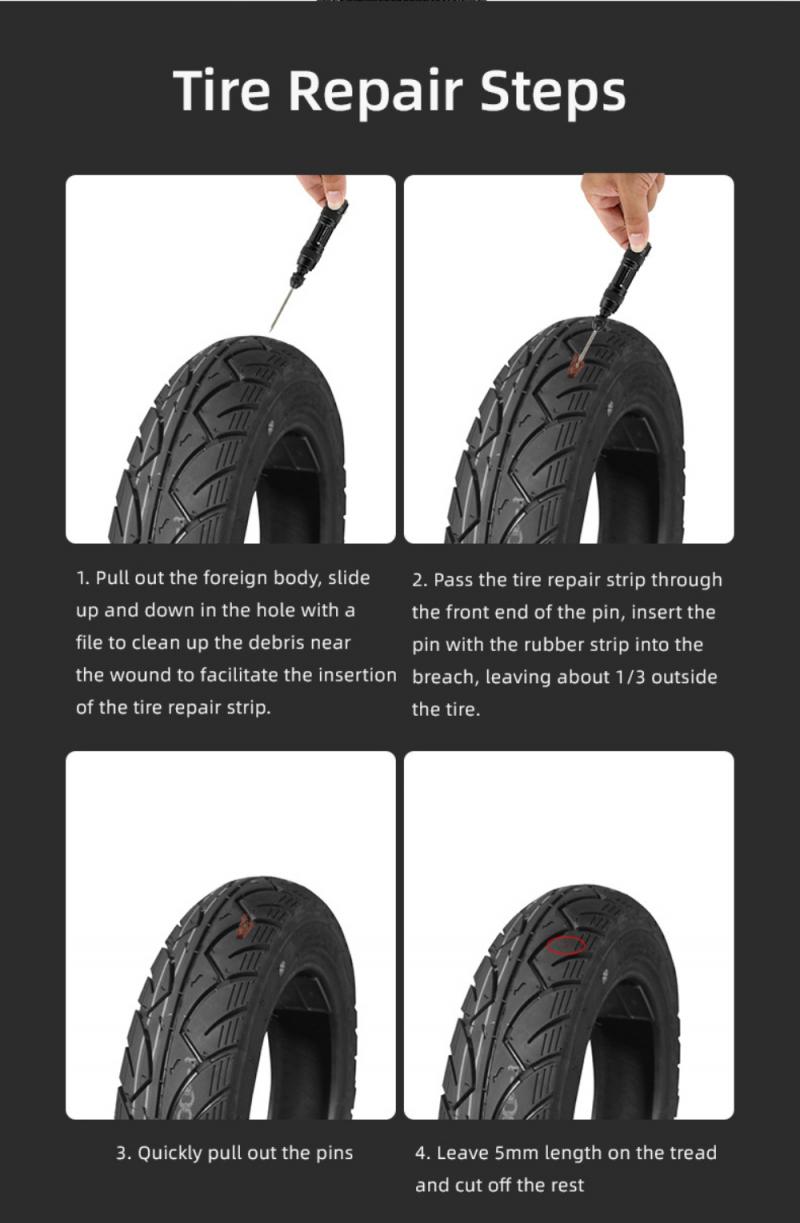 Tire Repair Steps

1. Pull out the foreign body, slide up and down in the hole with a file to clean up the debris near the wound to facilitate the insertion of the tire repair strip.

2. Pass the tire repair strip through the front end of the pin, insert the pin with the rubber strip into the breach, leaving about 1/3 outside the tire.

3. Quickly pull out the pins

4. Leave 5mm length on the tread and cut off the rest