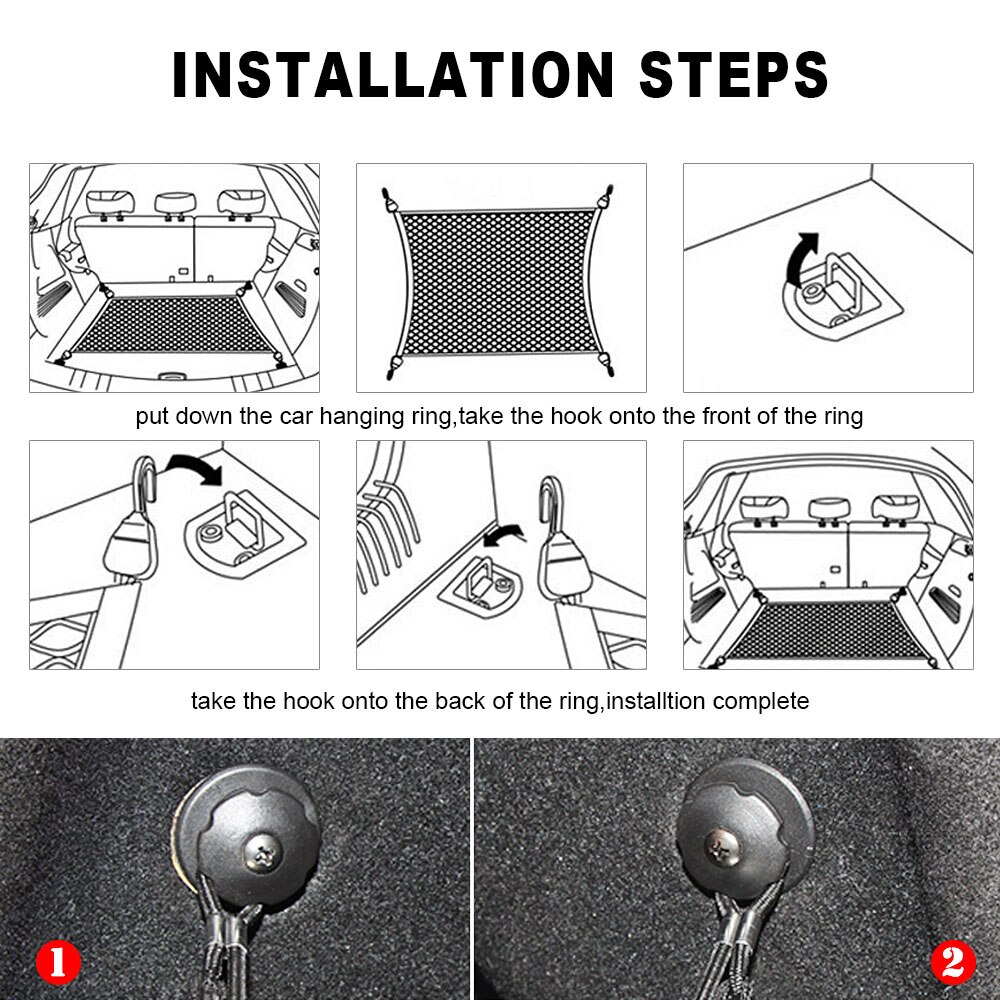 INSTALLATION STEPS

put down the car hanging ring,take the hook onto the front of the ring

take the hook onto the back of the ring,installtion complete

1

2