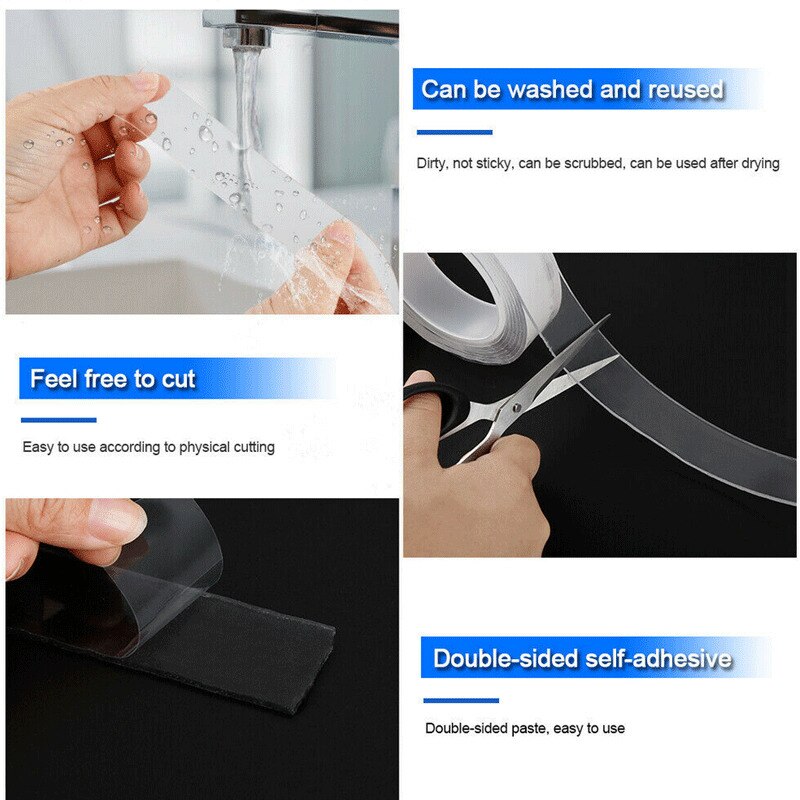 Can be washed and reused

Dirty, not sticky, can be scrubbed, can be used after drying

Feel free to cut

Easy to use according to physical cutting

Double-sided self-adhesive

Double-sided paste, easy to use