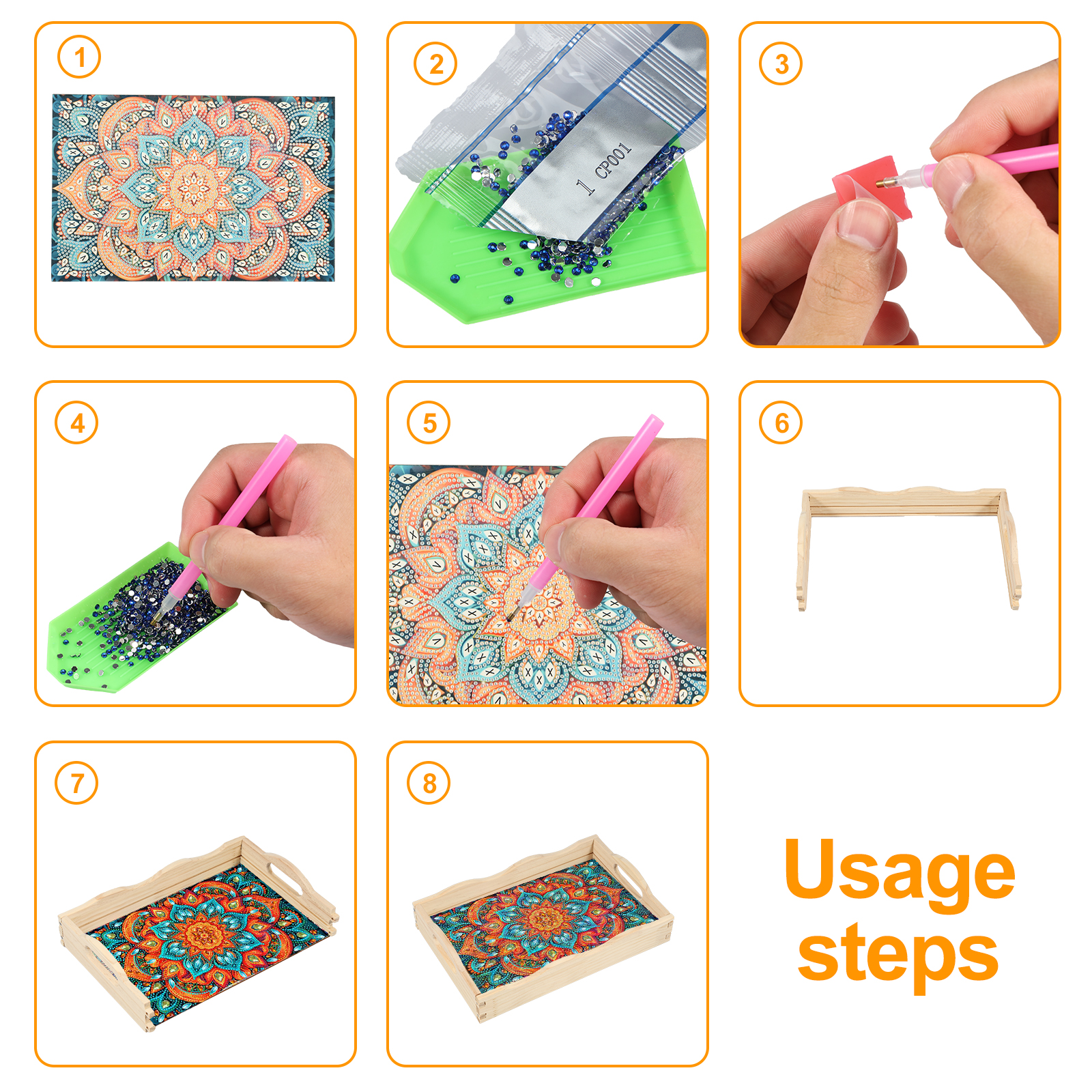 1

2

1 CP001

3

4

5

6

7

8

Usage steps