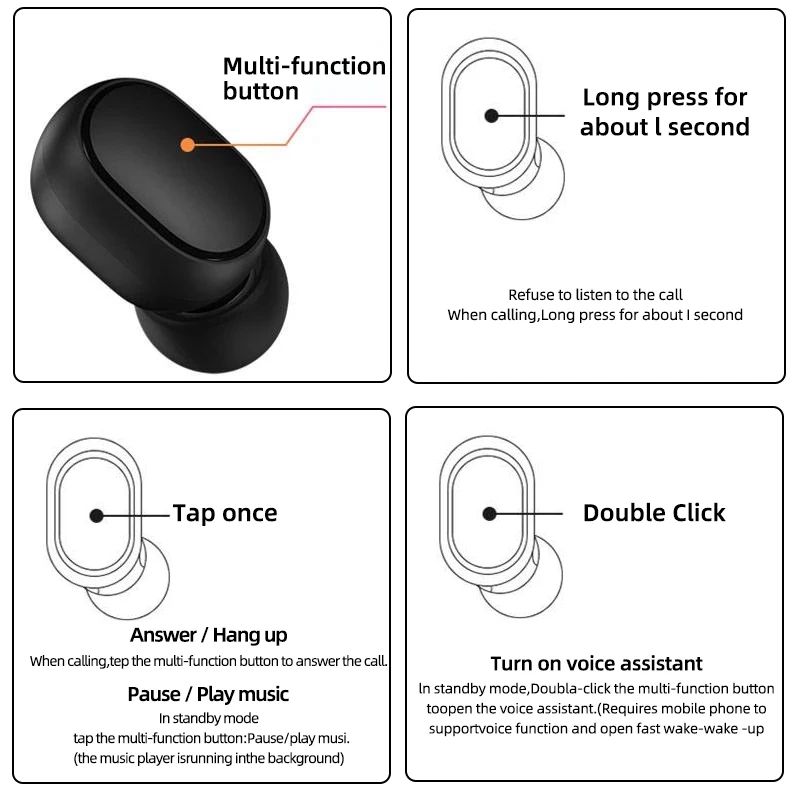 Multi-function button

Long press for about l second

Refuse to listen to the call
When calling,Long press for about I second

Tap once

Answer / Hang up
When calling,tep the multi-function button to answer the call.

Pause / Play music
In standby mode
tap the multi-function button:Pause/play musi.
(the music player isrunning inthe background)

Double Click

Turn on voice assistant
ln standby mode,Doubla-click the multi-function button toopen the voice assistant.(Requires mobile phone to supportvoice function and open fast wake-wake -up