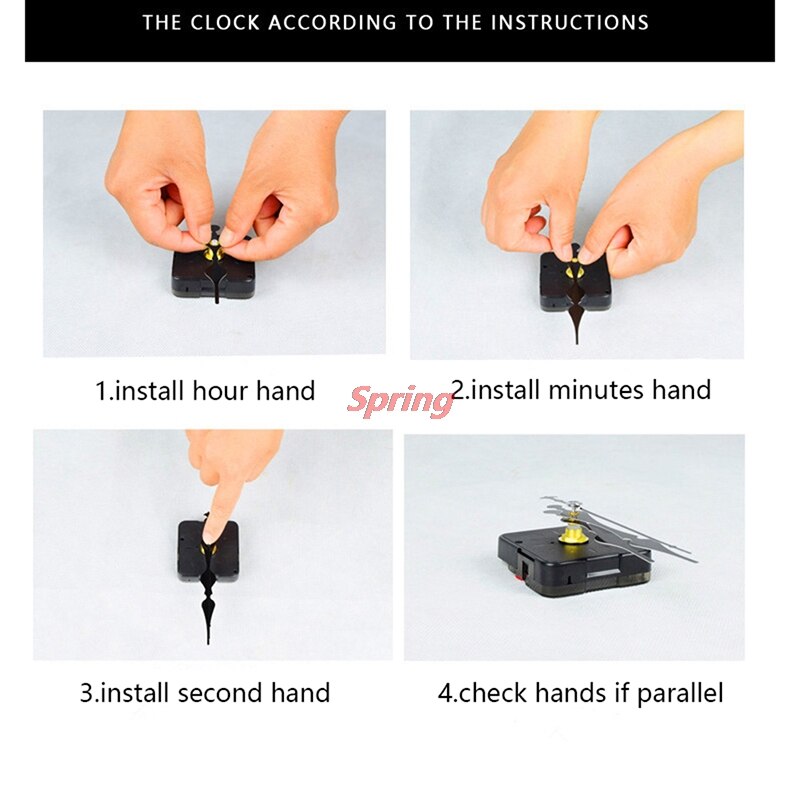 THE CLOCK ACCORDING TO THE INSTRUCTIONS

1.install hour hand

Spring

2.install minutes hand

3.install second hand

4.check hands if parallel