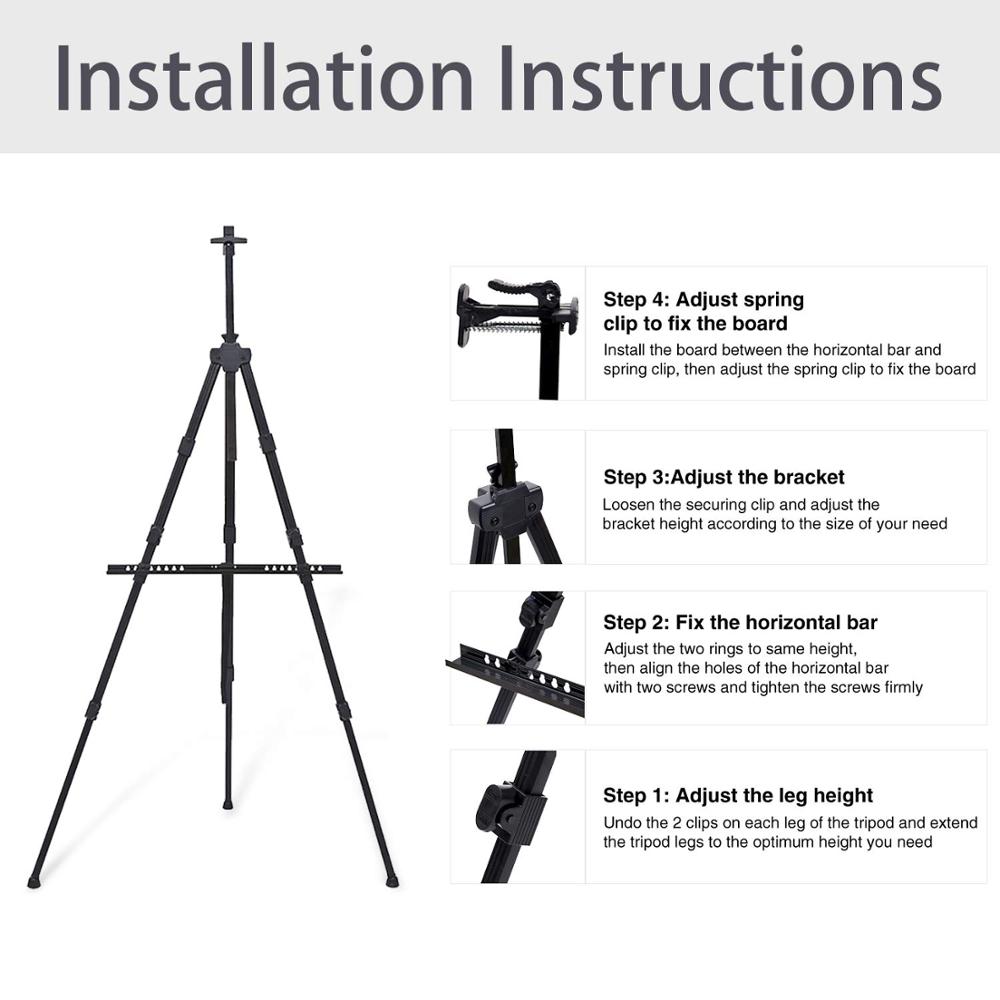 Installation Instructions

Step 4: Adjust spring clip to fix the board
Install the board between the horizontal bar and spring clip, then adjust the spring clip to fix the board

Step 3:Adjust the bracket
Loosen the securing clip and adjust the bracket height according to the size of your need

Step 2: Fix the horizontal bar
Adjust the two rings to same height, then align the holes of the horizontal bar with two screws and tighten the screws firmly

Step 1: Adjust the leg height
Undo the 2 clips on each leg of the tripod and extend the tripod legs to the optimum height you need