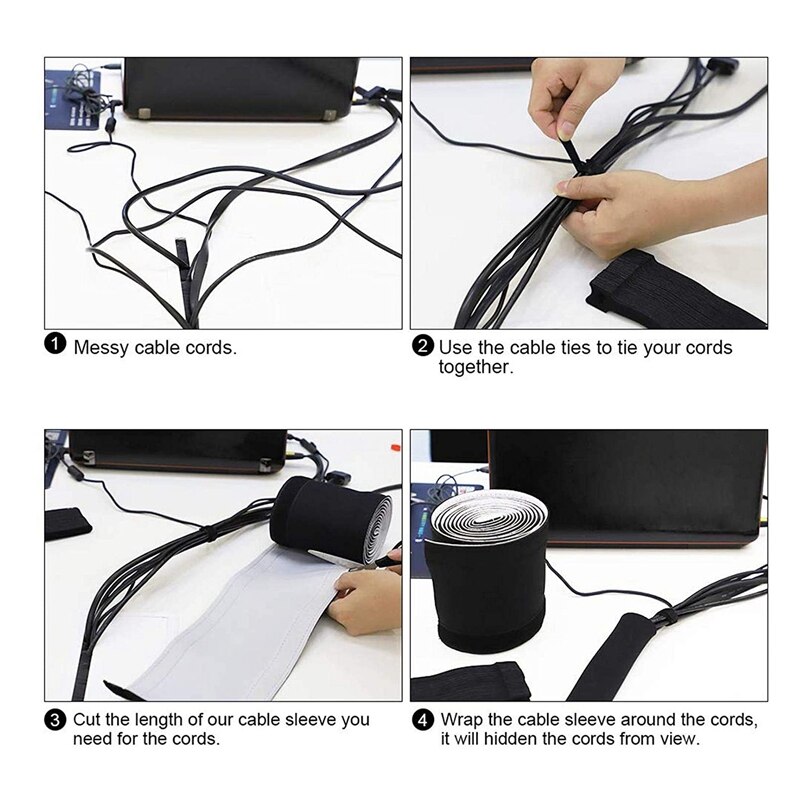 1 Messy cable cords.

2 Use the cable ties to tie your cords together.

3 Cut the length of our cable sleeve you need for the cords.

4 Wrap the cable sleeve around the cords, it will hidden the cords from view.