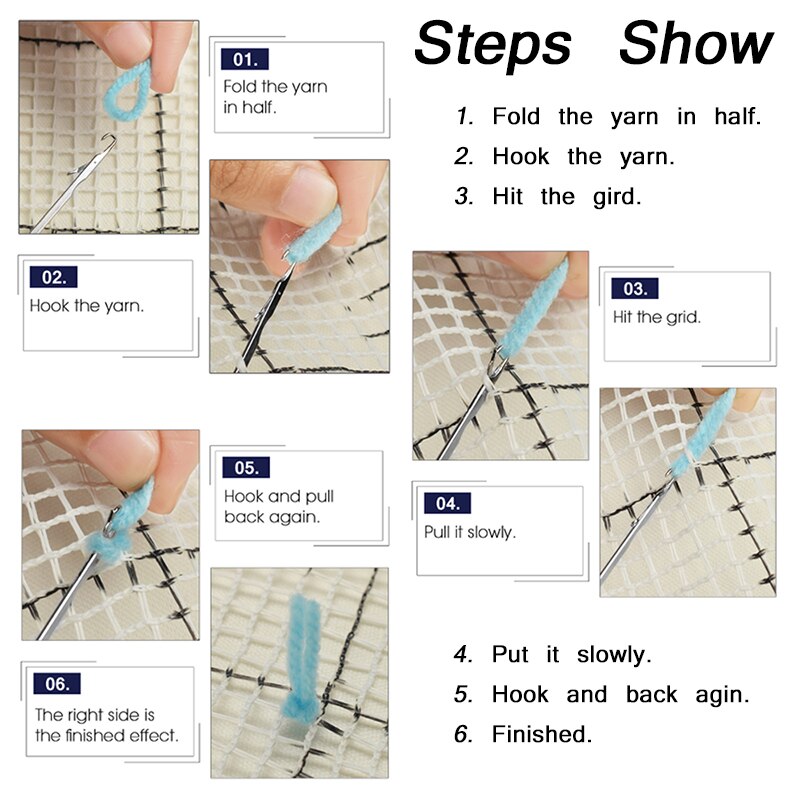 Steps Show

1. Fold the yarn in half.
2. Hook the yarn.
3. Hit the gird.

01.
Fold the yarn in half.

02.
Hook the yarn.

03.
Hit the grid.

04.
Pull it slowly.

05.
Hook and pull back again.

06.
The right side is the finished effect.

4. Put it slowly.
5. Hook and back agin.
6. Finished.