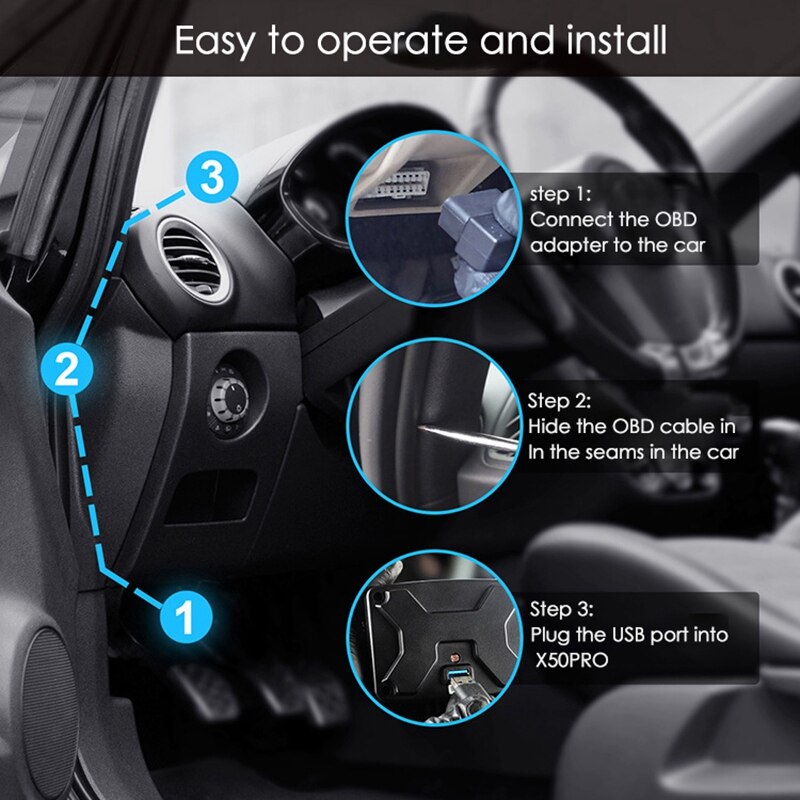 Easy to operate and install

3

2

1

step 1:
Connect the OBD adapter to the car

Step 2:
Hide the OBD cable in In the seams in the car

Step 3:
Plug the USB port into X50PRO