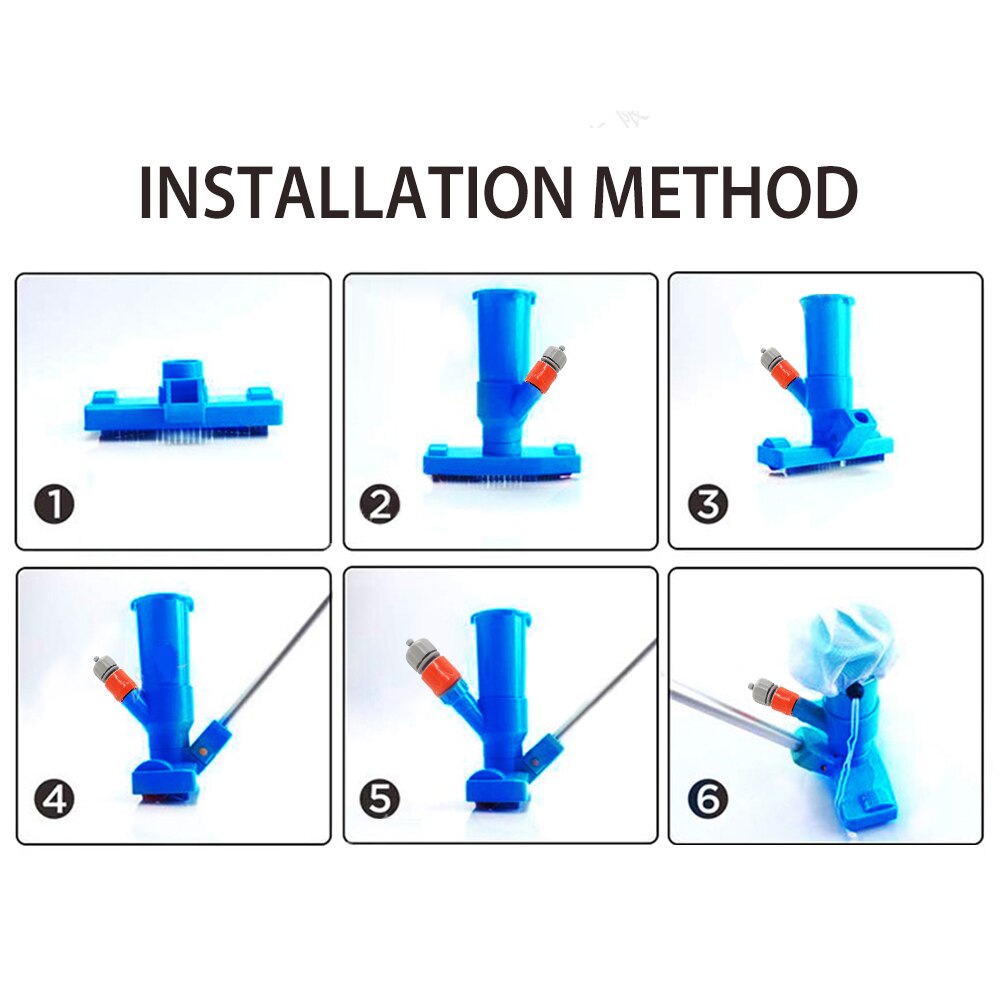 INSTALLATION METHOD

1

2

3

4

5

6