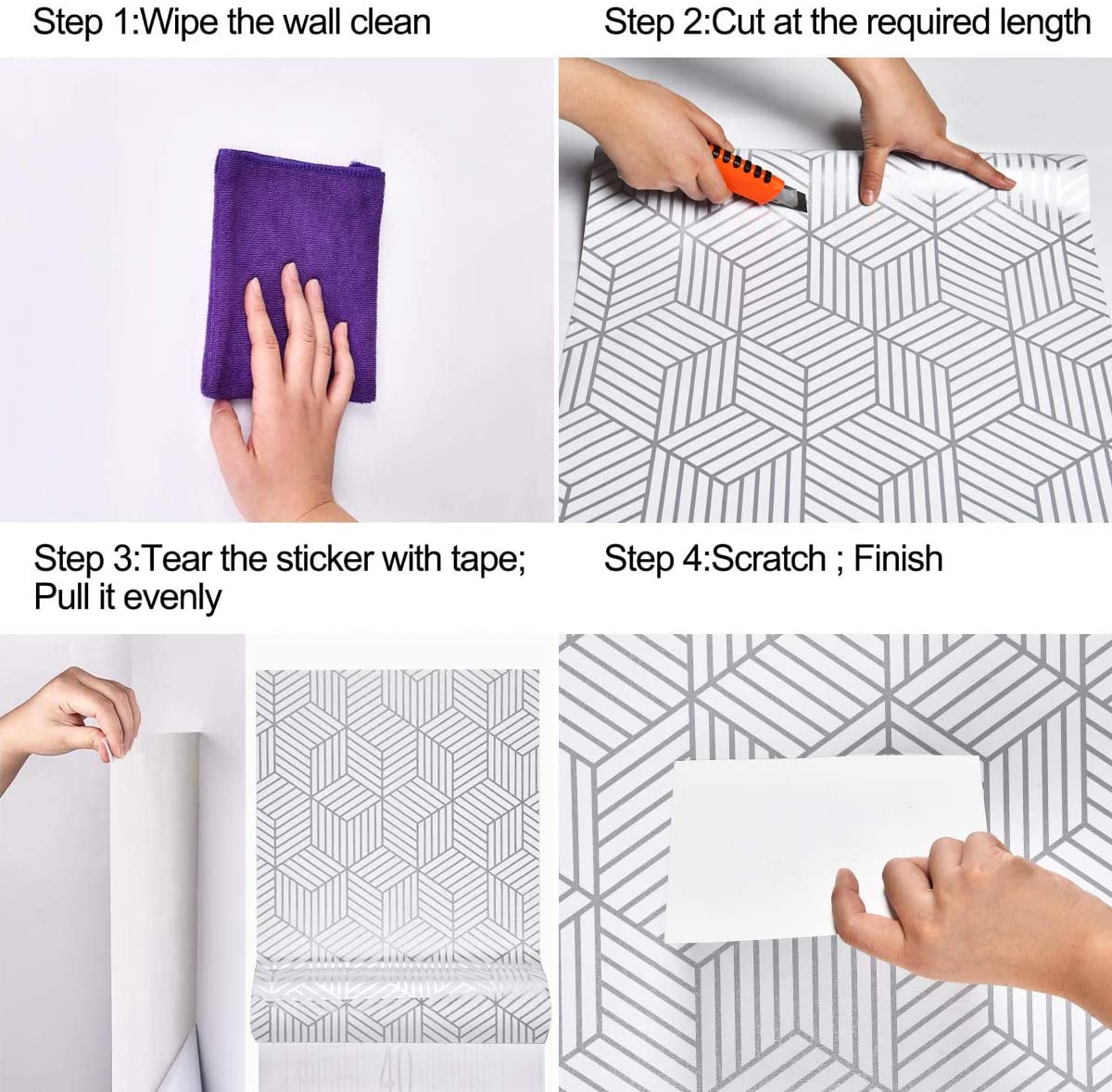 Step 1:Wipe the wall clean

Step 2:Cut at the required length

Step 3:Tear the sticker with tape; Pull it evenly

Step 4:Scratch ; Finish

40