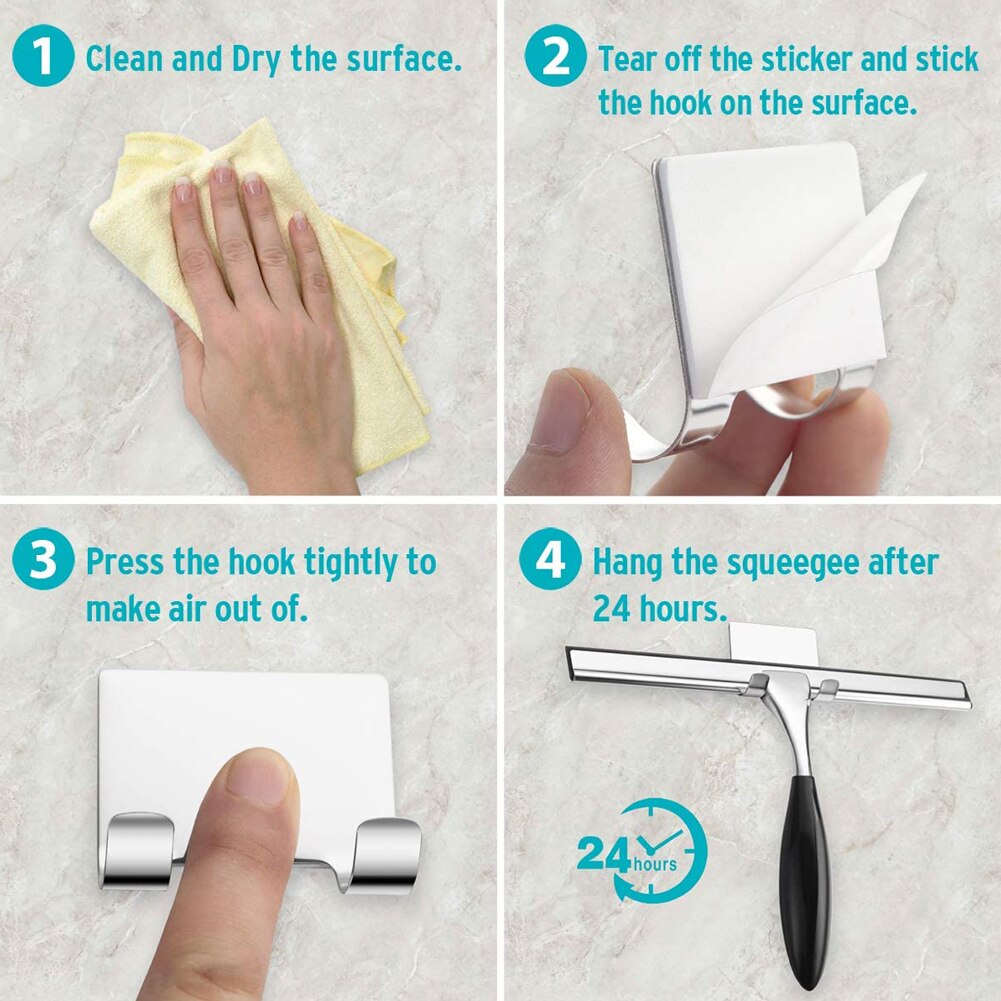 1 Clean and Dry the surface.

2 Tear off the sticker and stick the hook on the surface.

3 Press the hook tightly to make air out of.

4 Hang the squeegee after 24 hours.

24 hours