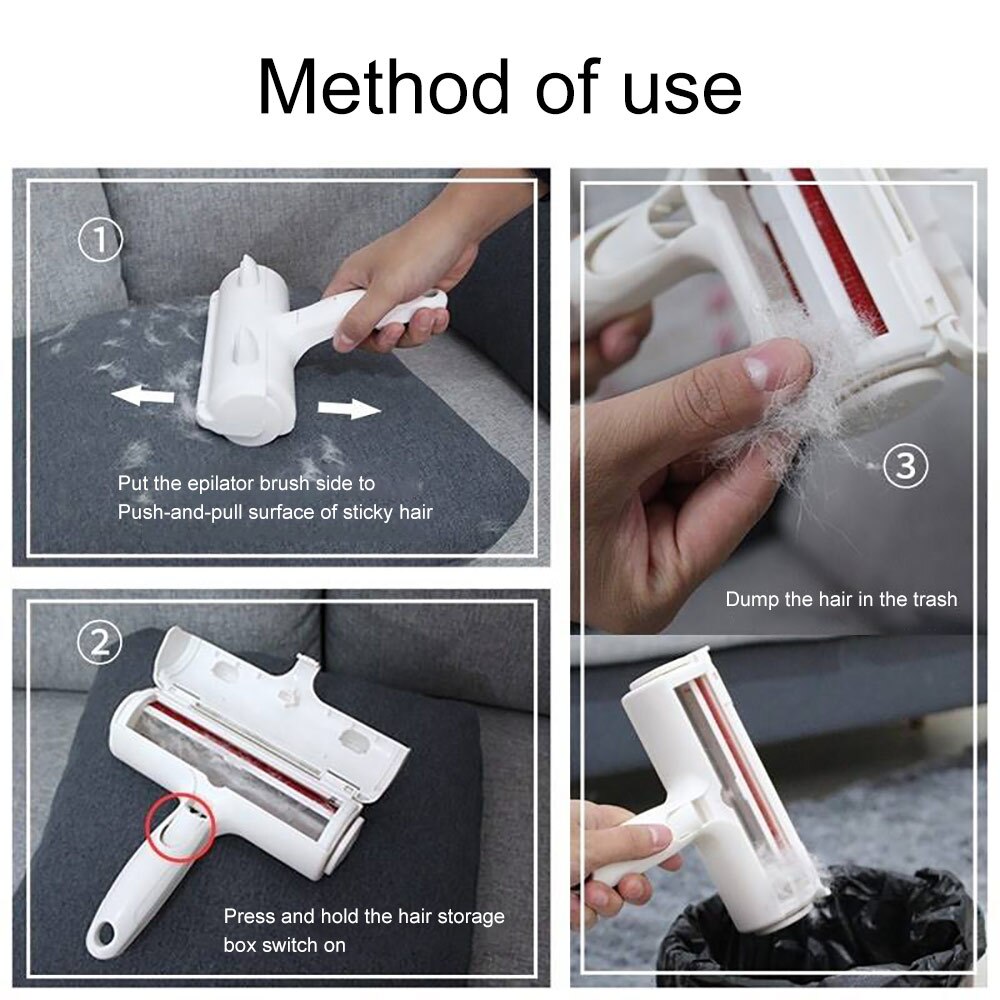 Method of use

①

Put the epilator brush side to Push-and-pull surface of sticky hair

②

Press and hold the hair storage box switch on

③

Dump the hair in the trash