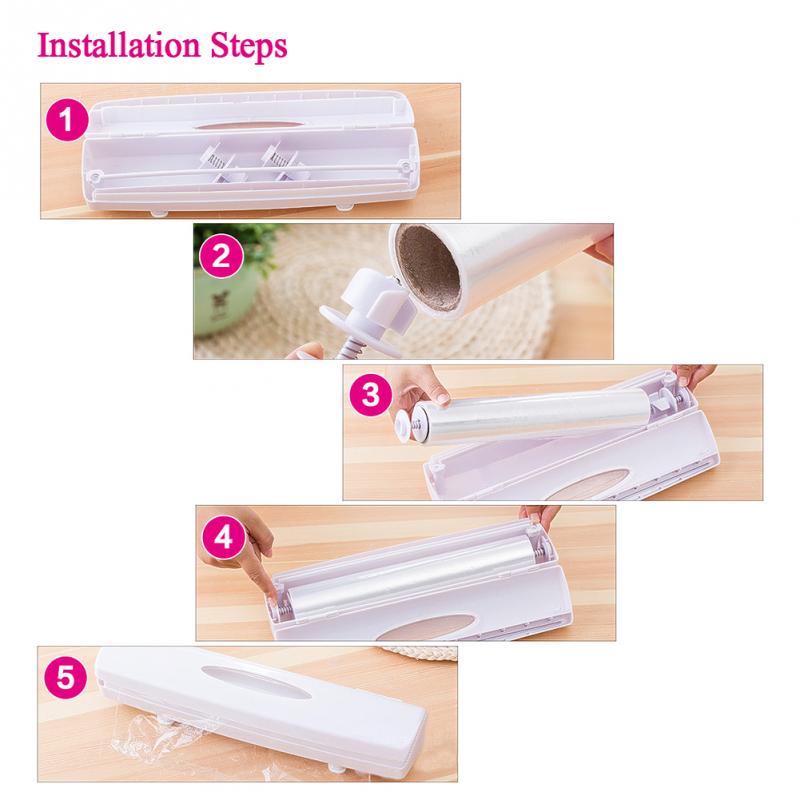 Installation Steps

1

2

3

4

5