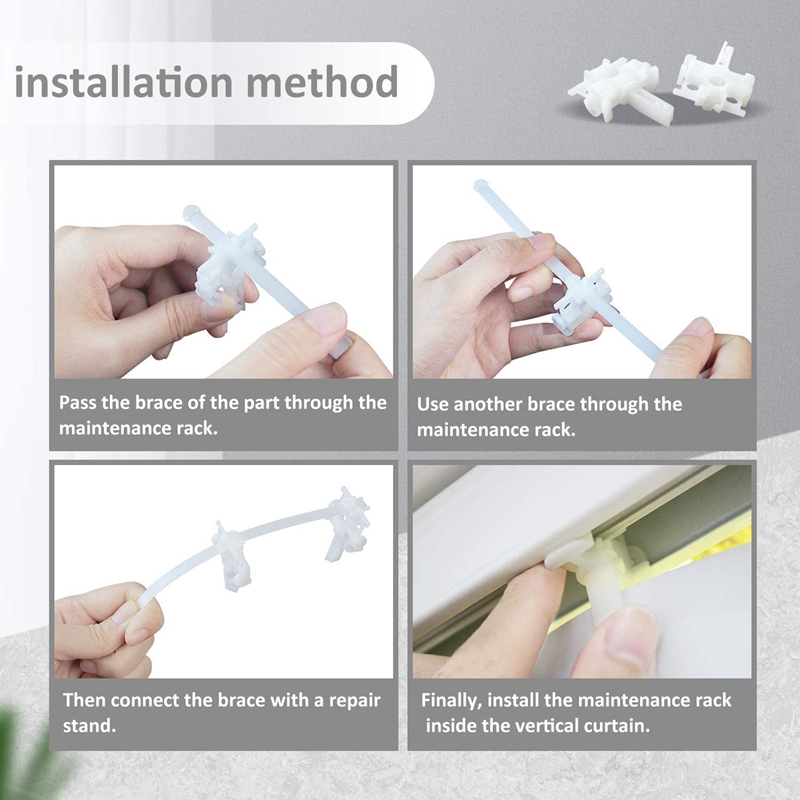 installation method

Pass the brace of the part through the maintenance rack.

Use another brace through the maintenance rack.

Then connect the brace with a repair stand.

Finally, install the maintenance rack inside the vertical curtain.