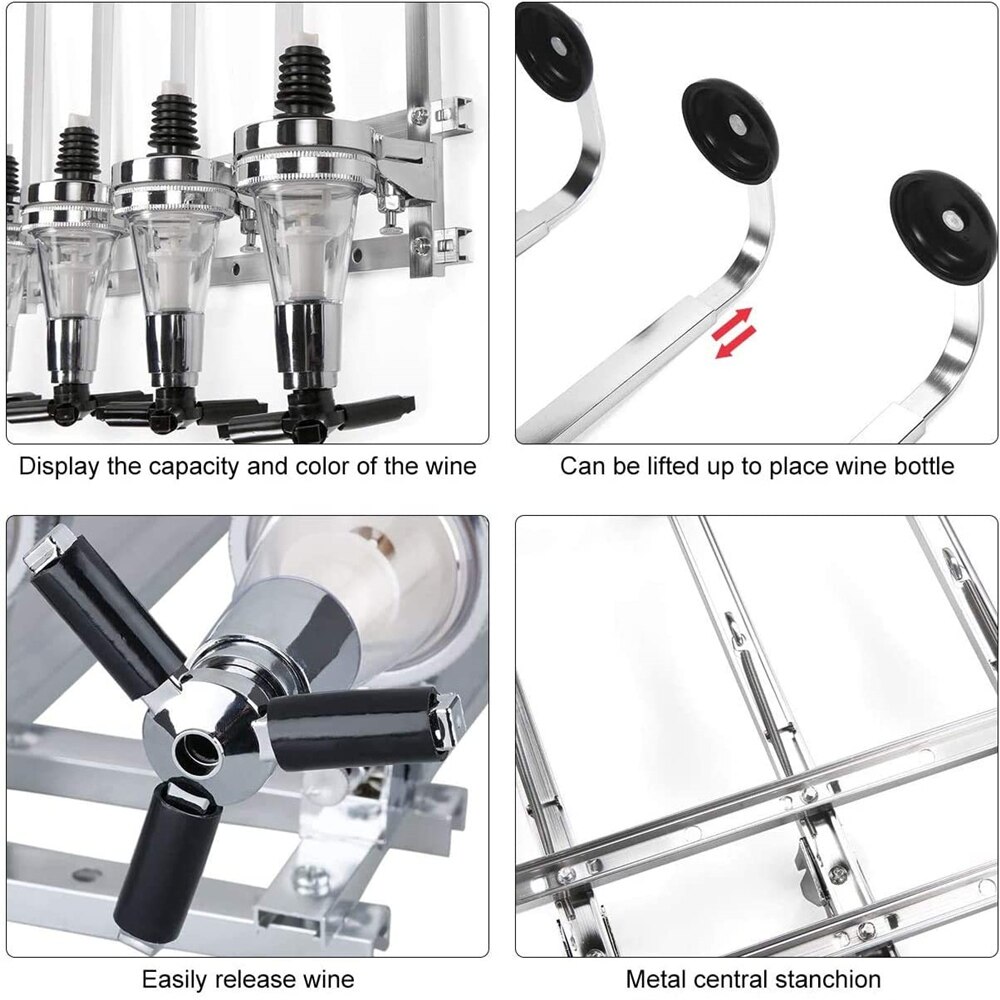 Display the capacity and color of the wine

Can be lifted up to place wine bottle

Easily release wine

Metal central stanchion