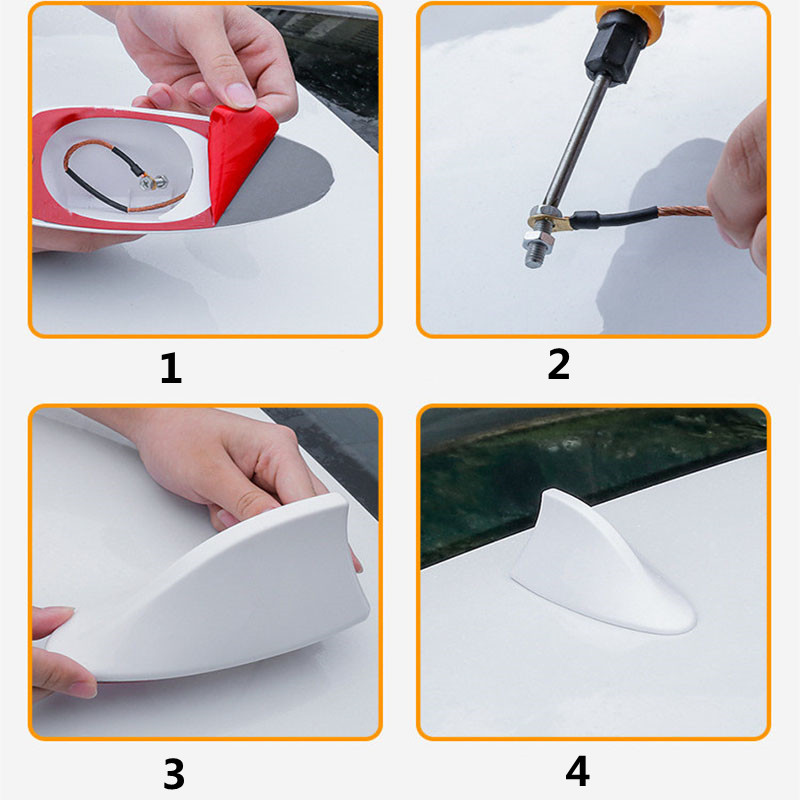 1

2

3

4