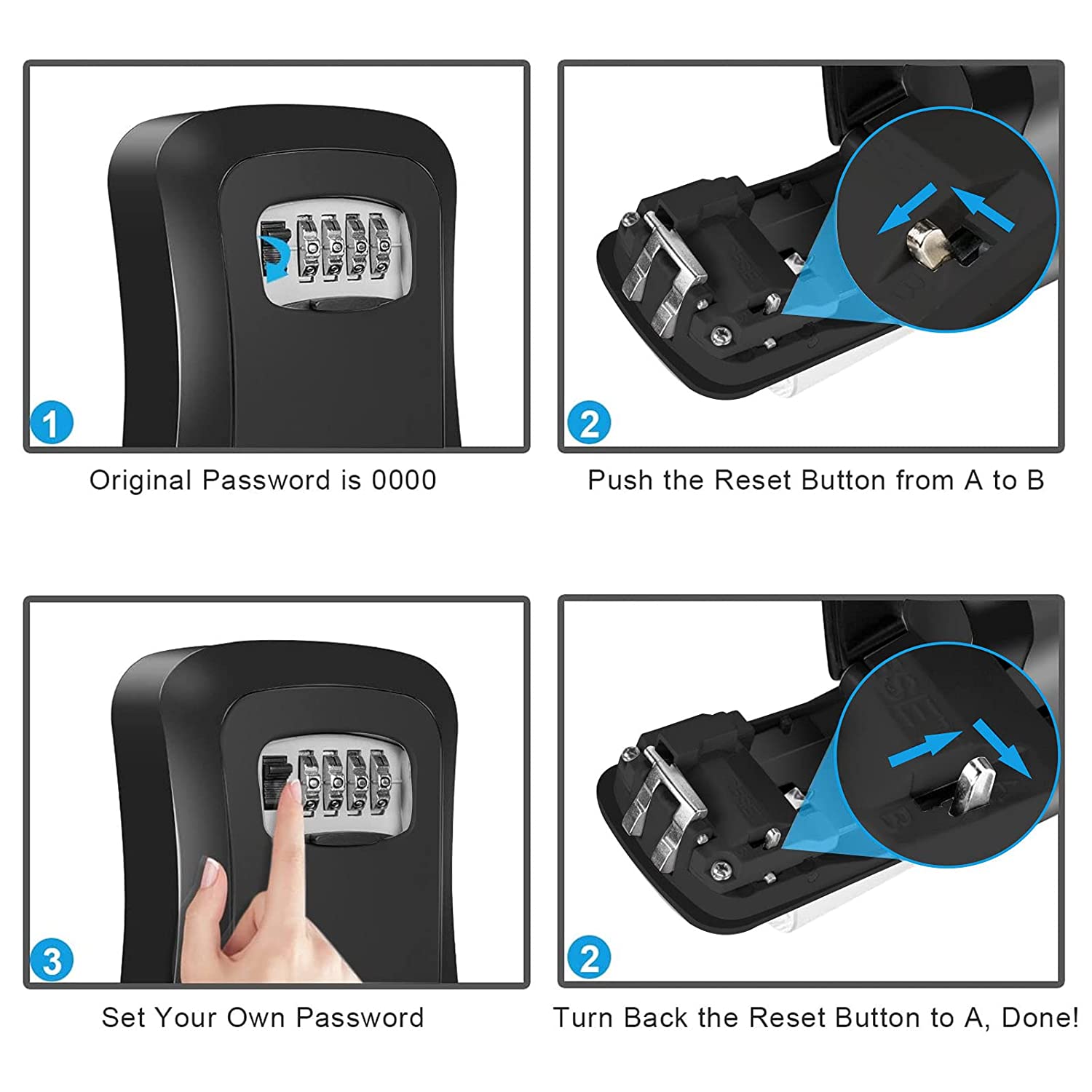 1

Original Password is 0000

2

Push the Reset Button from A to B

3

Set Your Own Password

2

Turn Back the Reset Button to A, Done!