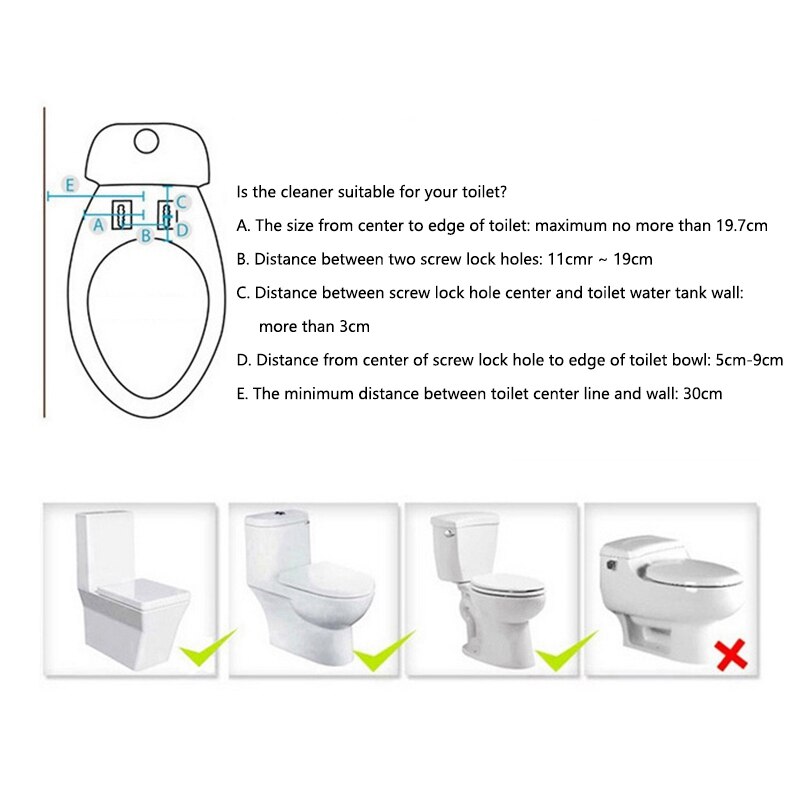 E
C
A
B
D

Is the cleaner suitable for your toilet?

A. The size from center to edge of toilet: maximum no more than 19.7cm

B. Distance between two screw lock holes: 11cmr ~ 19cm

C. Distance between screw lock hole center and toilet water tank wall: more than 3cm

D. Distance from center of screw lock hole to edge of toilet bowl: 5cm-9cm

E. The minimum distance between toilet center line and wall: 30cm