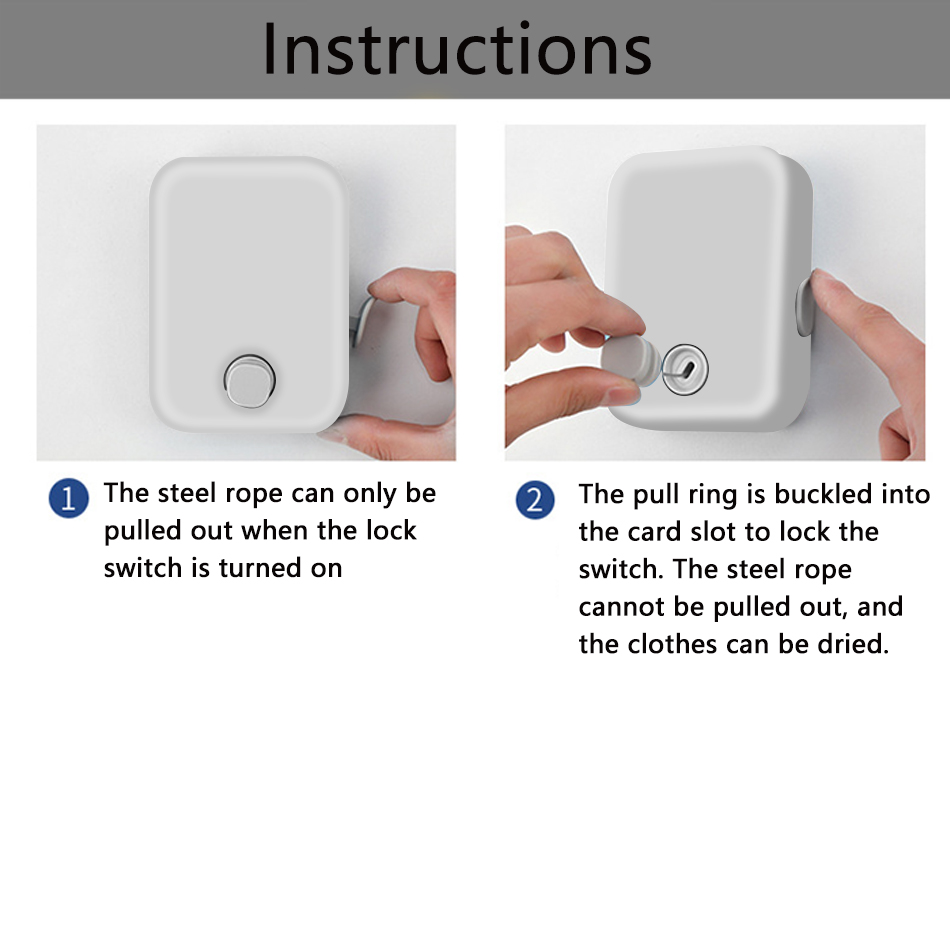 Instructions

1 The steel rope can only be pulled out when the lock switch is turned on

2 The pull ring is buckled into the card slot to lock the switch. The steel rope cannot be pulled out, and the clothes can be dried.