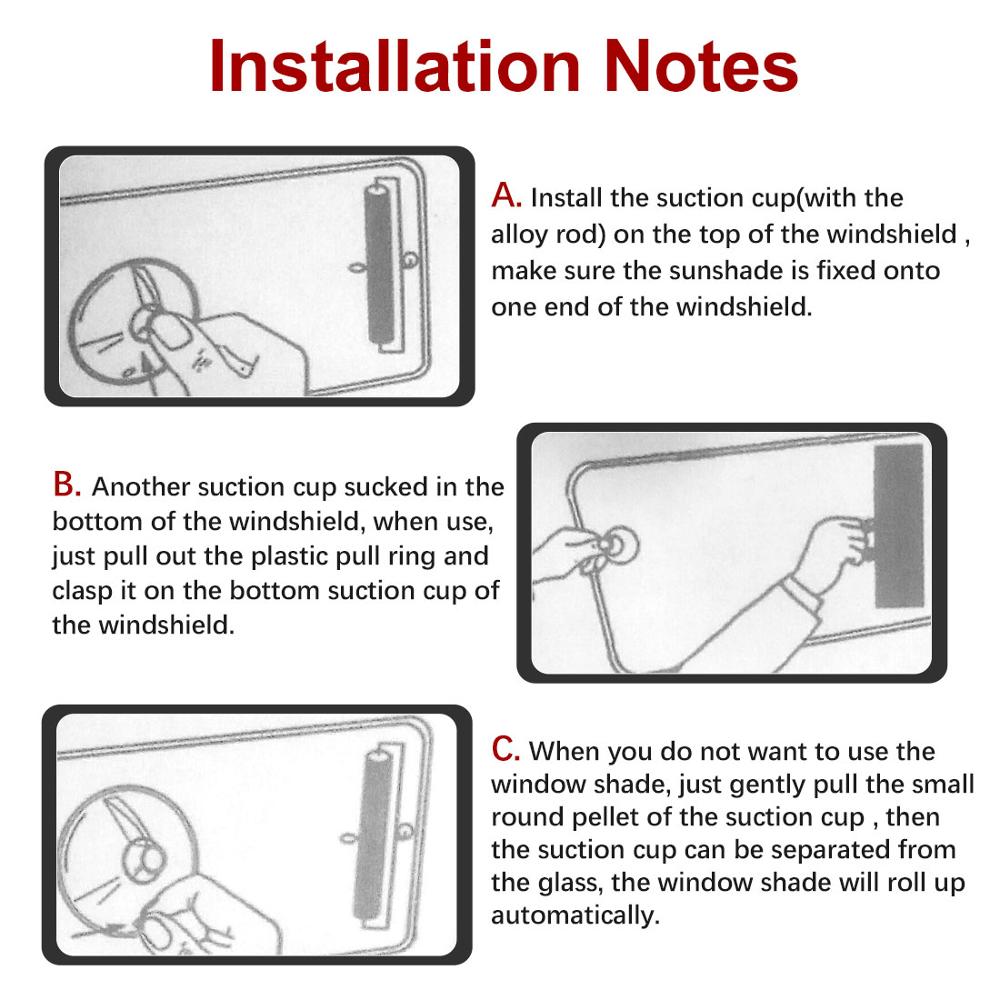 Installation Notes

A. Install the suction cup(with the alloy rod) on the top of the windshield , make sure the sunshade is fixed onto one end of the windshield.

B. Another suction cup sucked in the bottom of the windshield, when use, just pull out the plastic pull ring and clasp it on the bottom suction cup of the windshield.

C. When you do not want to use the window shade, just gently pull the small round pellet of the suction cup , then the suction cup can be separated from the glass, the window shade will roll up automatically.