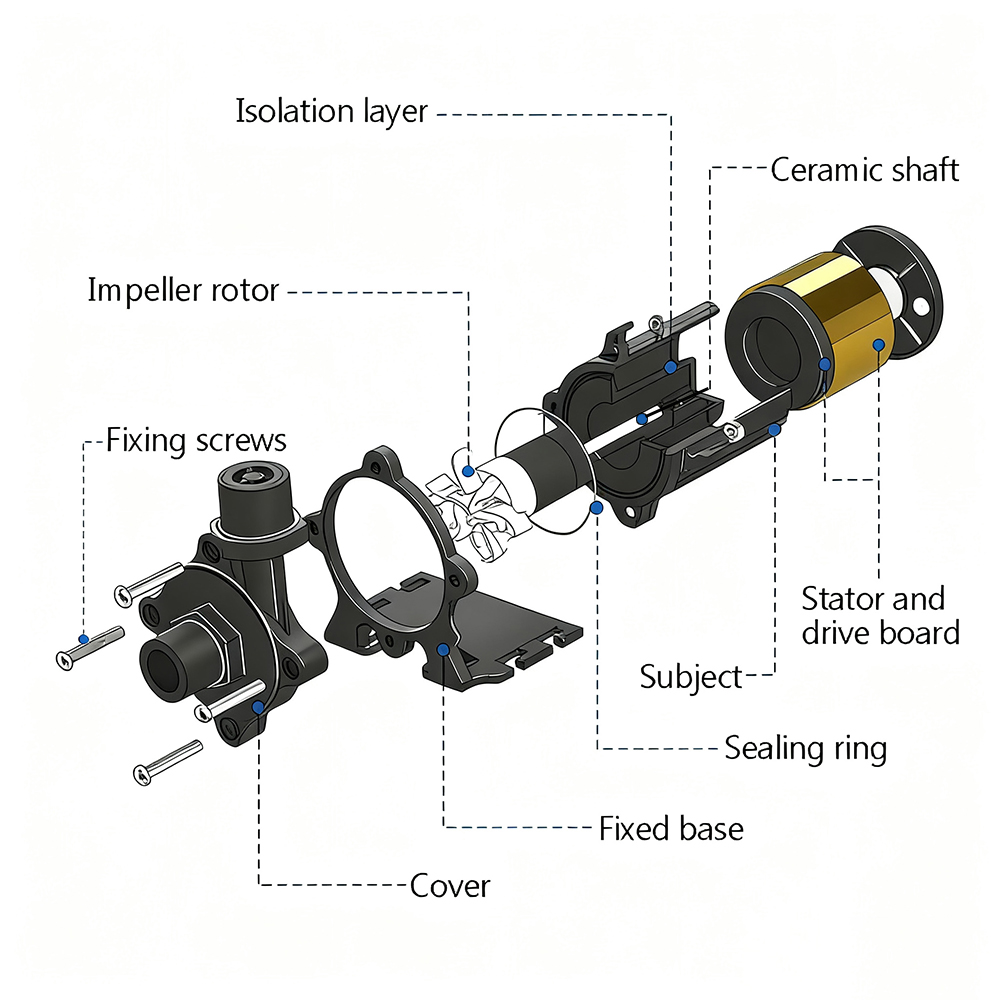 Isolation layer

Ceramic shaft

Impeller rotor

Fixing screws

Stator and drive board

Subject

Sealing ring

Fixed base

Cover