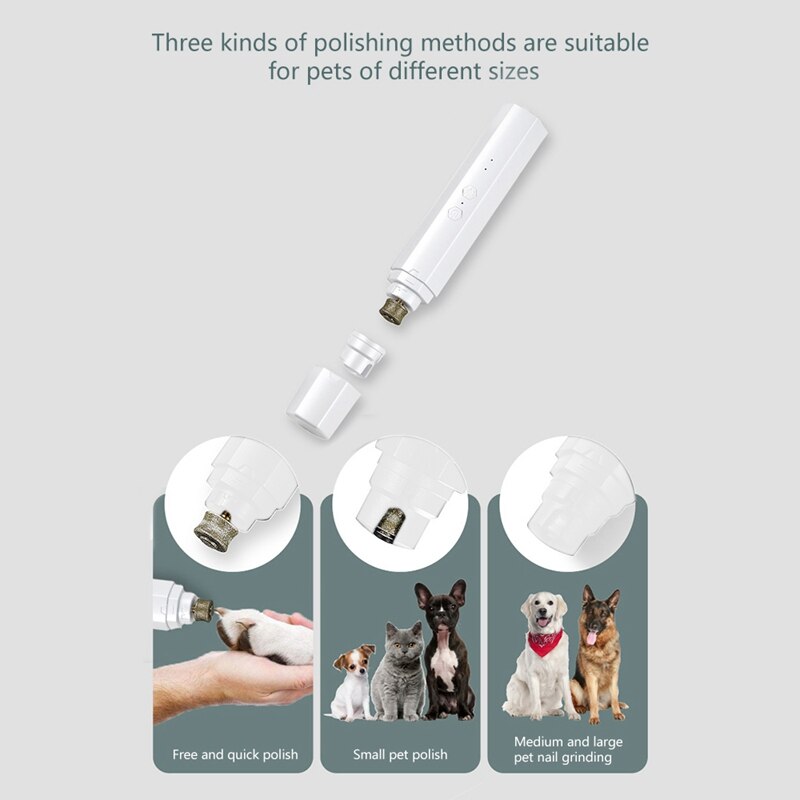 Three kinds of polishing methods are suitable for pets of different sizes

Free and quick polish

Small pet polish

Medium and large pet nail grinding