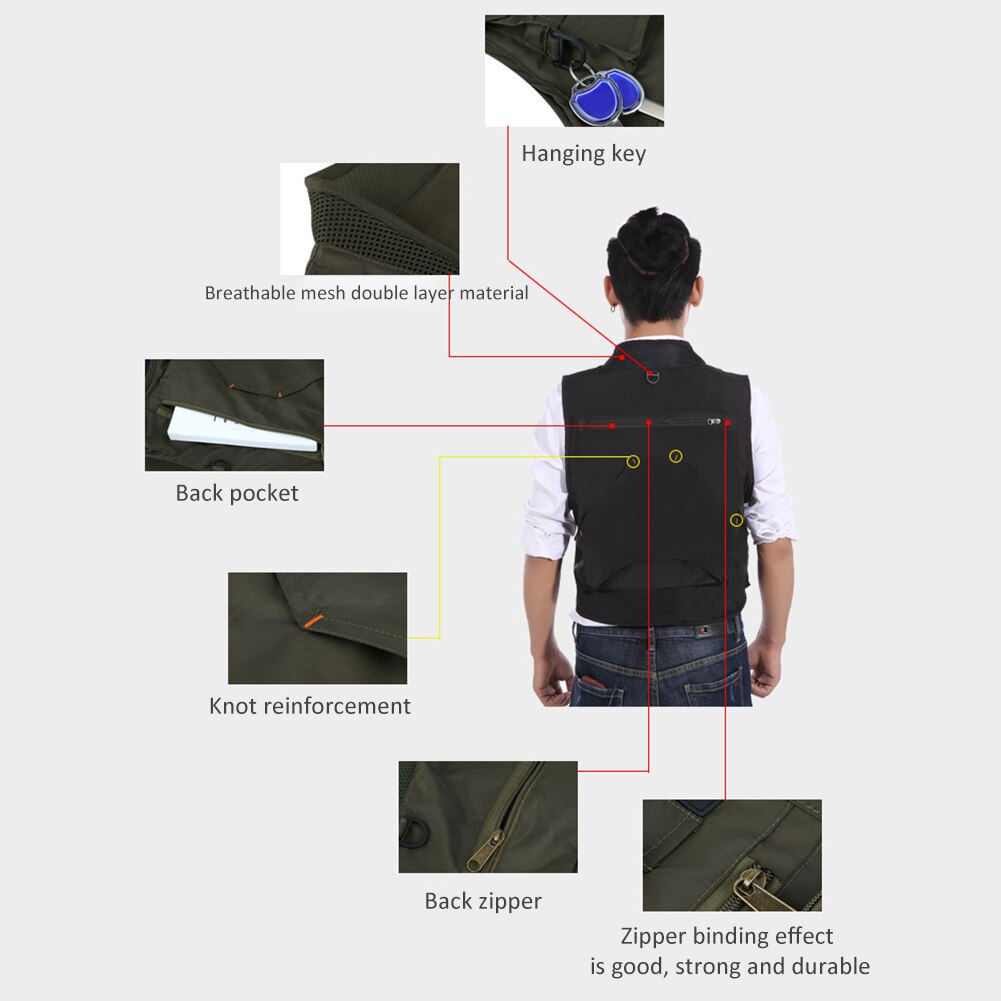 Hanging key

Breathable mesh double layer material

Back pocket

Knot reinforcement

Back zipper

Zipper binding effect is good, strong and durable