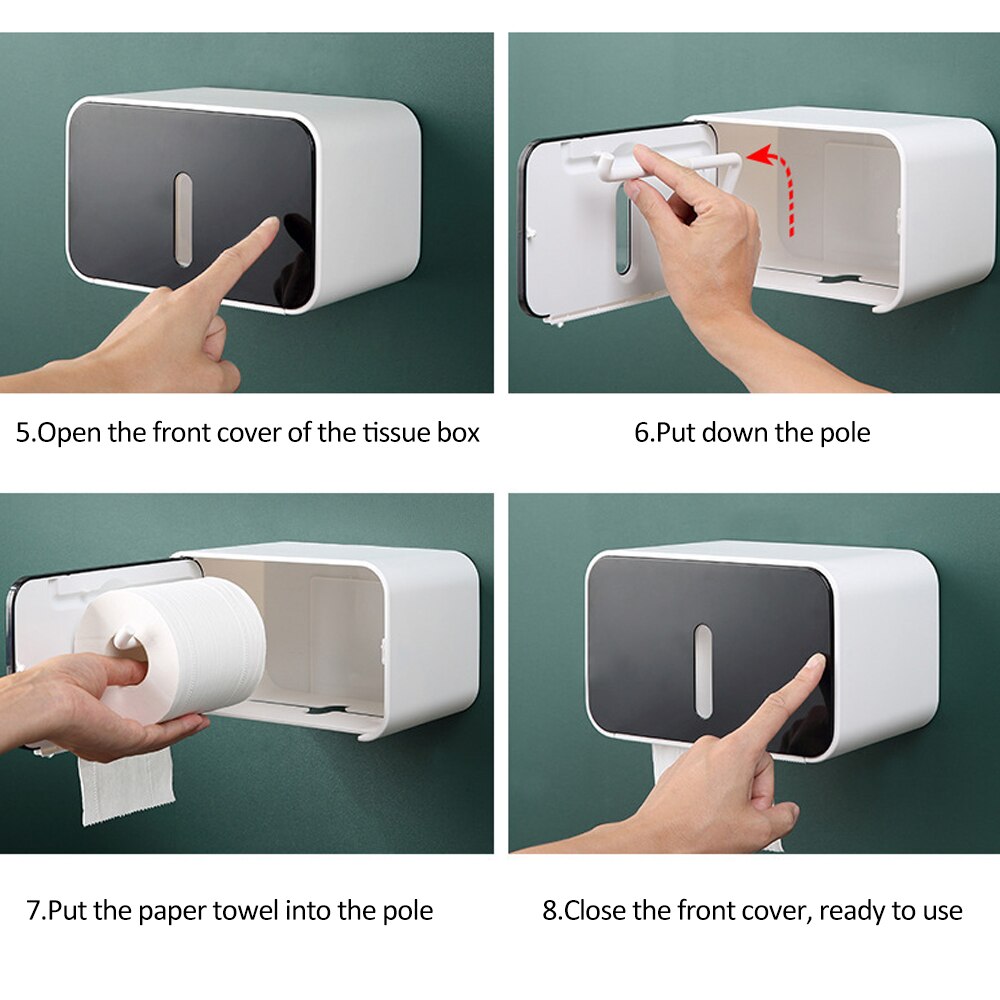 5.Open the front cover of the tissue box

6.Put down the pole

7.Put the paper towel into the pole

8.Close the front cover, ready to use