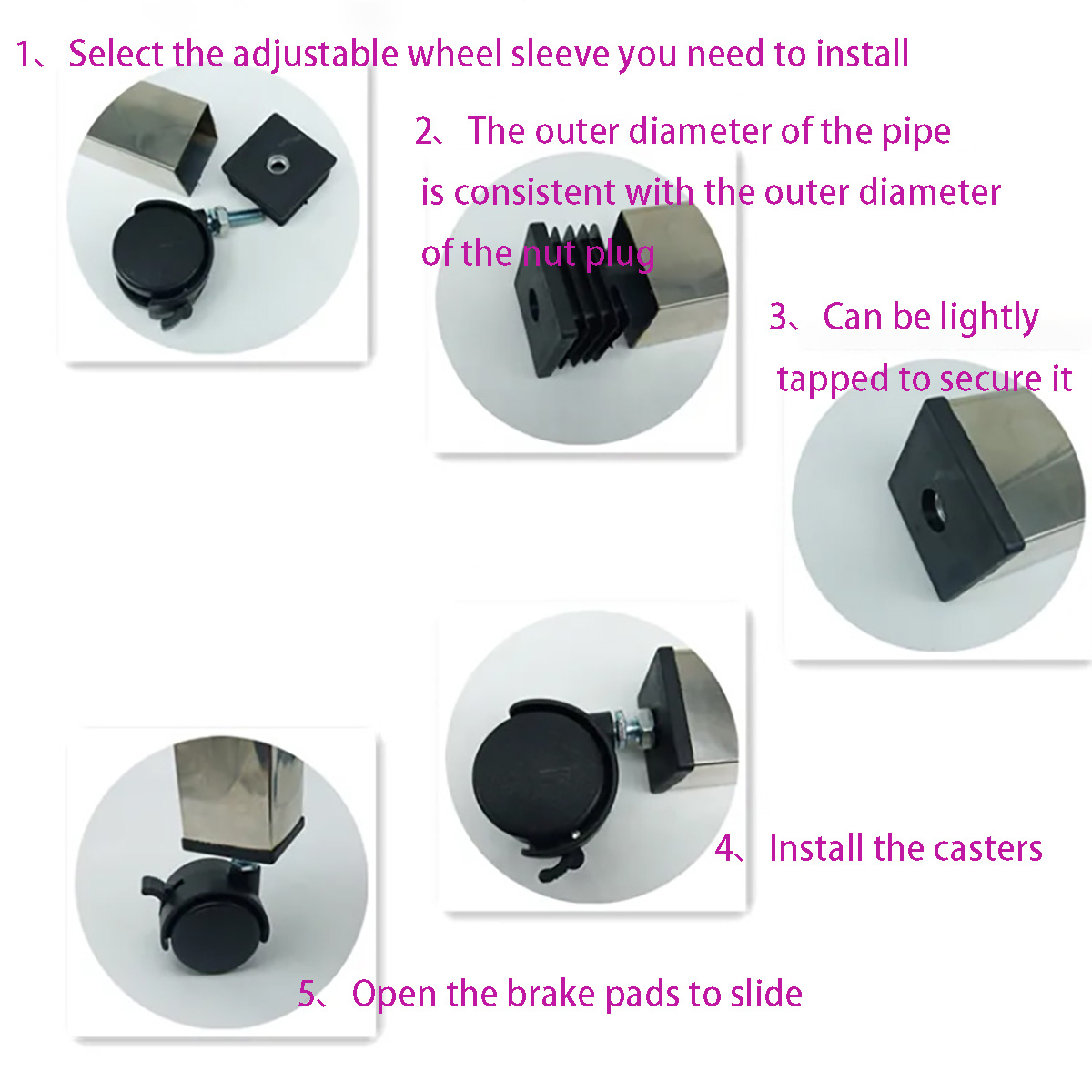 1、Select the adjustable wheel sleeve you need to install

2、The outer diameter of the pipe is consistent with the outer diameter of the nut plug

3、Can be lightly tapped to secure it

4、Install the casters

5、Open the brake pads to slide