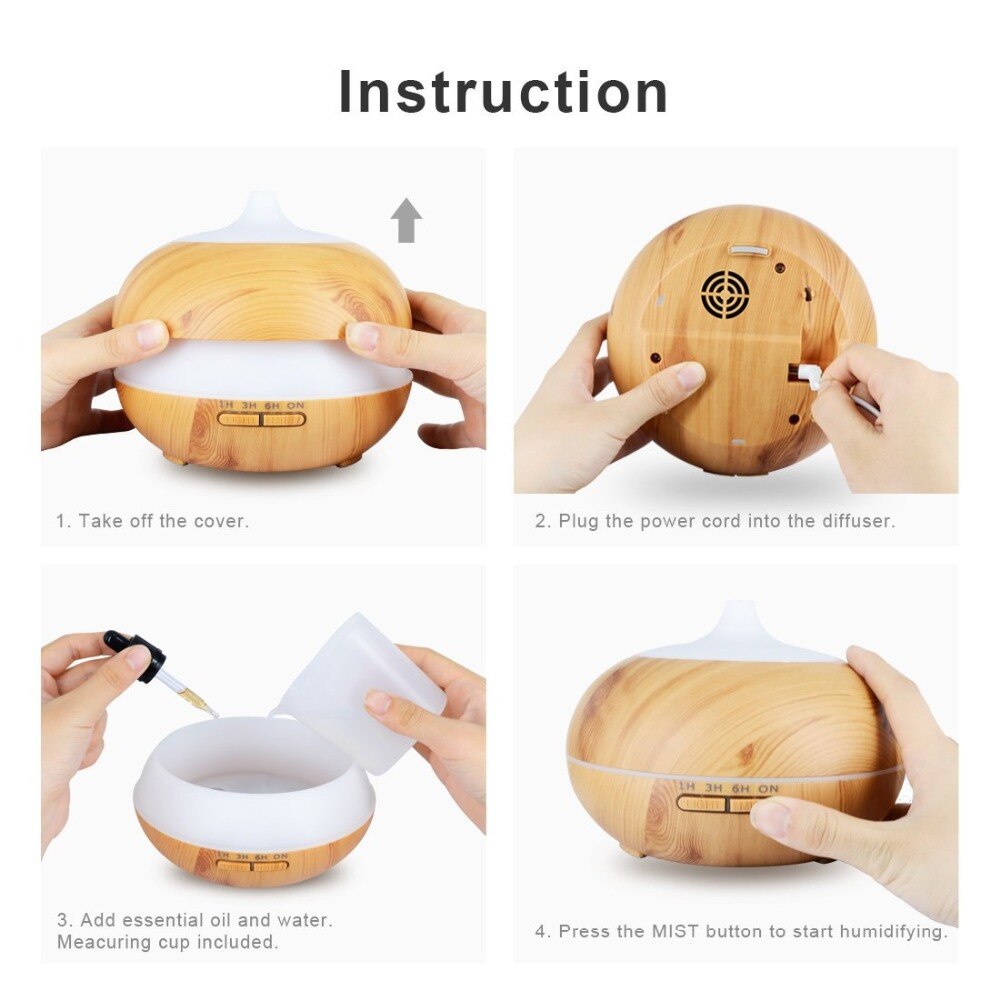 Instruction

1H 3H 6H ON

1. Take off the cover.

2. Plug the power cord into the diffuser.

1H 3H 6H ON

3. Add essential oil and water. Meacuring cup included.

1H 3H 6H ON

4. Press the MIST button to start humidifying.