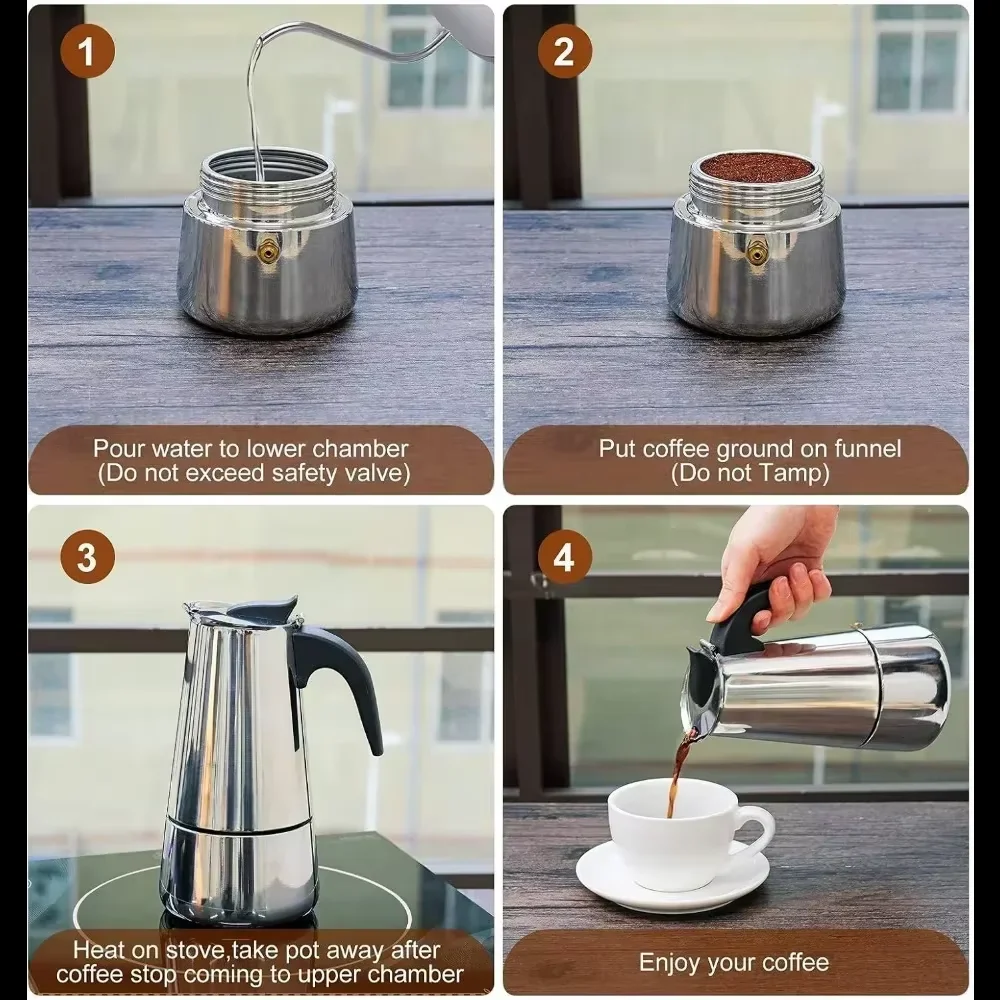 1

Pour water to lower chamber (Do not exceed safety valve)

2

Put coffee ground on funnel (Do not Tamp)

3

Heat on stove,take pot away after coffee stop coming to upper chamber

4

Enjoy your coffee