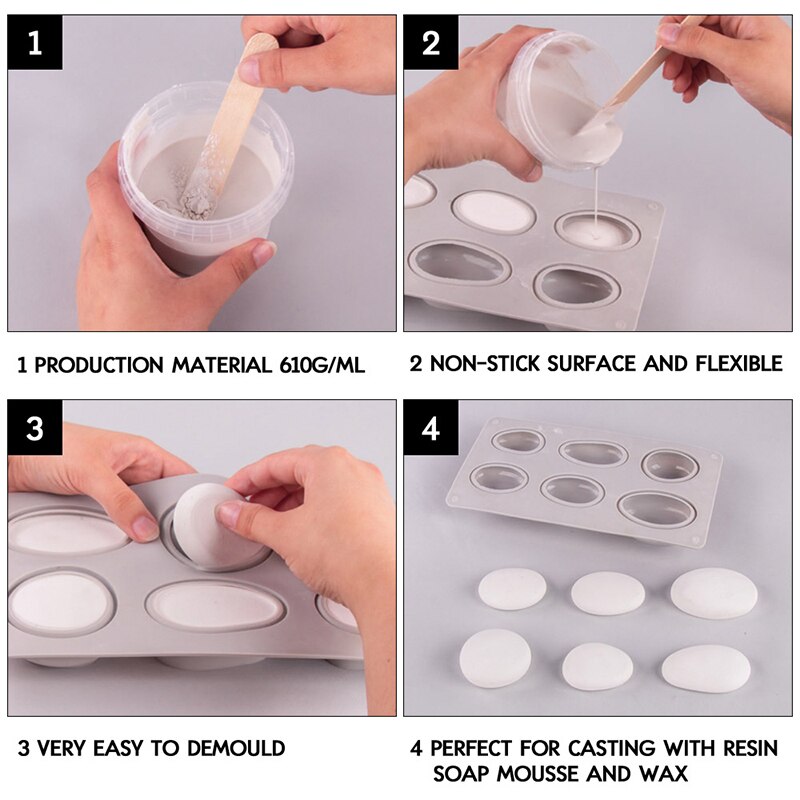 1

1 PRODUCTION MATERIAL 610G/ML

2

2 NON-STICK SURFACE AND FLEXIBLE

3

3 VERY EASY TO DEMOULD

4

4 PERFECT FOR CASTING WITH RESIN SOAP MOUSSE AND WAX