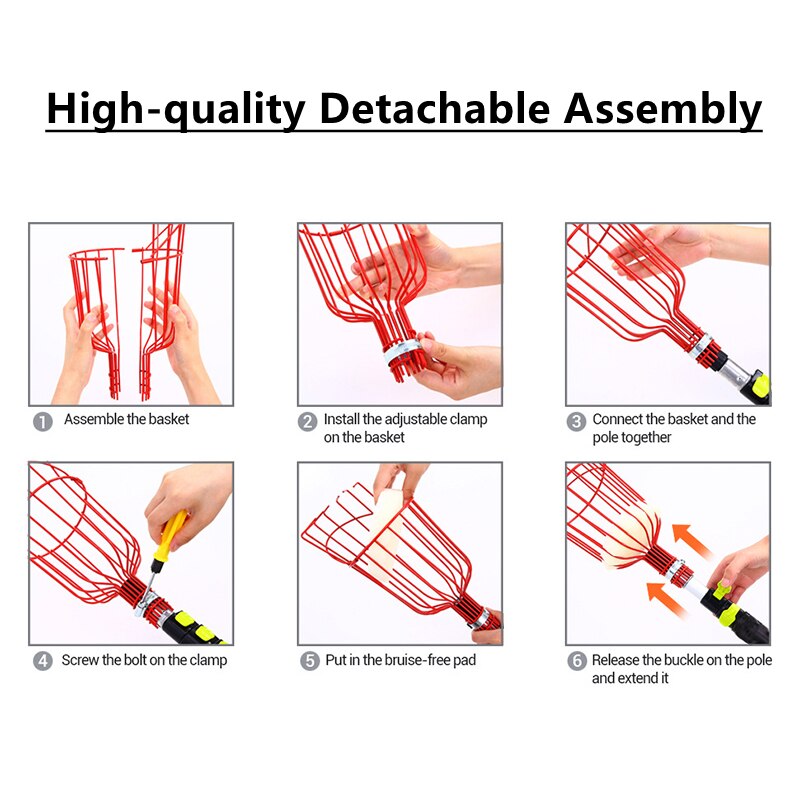 High-quality Detachable Assembly

1 Assemble the basket

2 Install the adjustable clamp on the basket

3 Connect the basket and the pole together

4 Screw the bolt on the clamp

5 Put in the bruise-free pad

6 Release the buckle on the pole and extend it