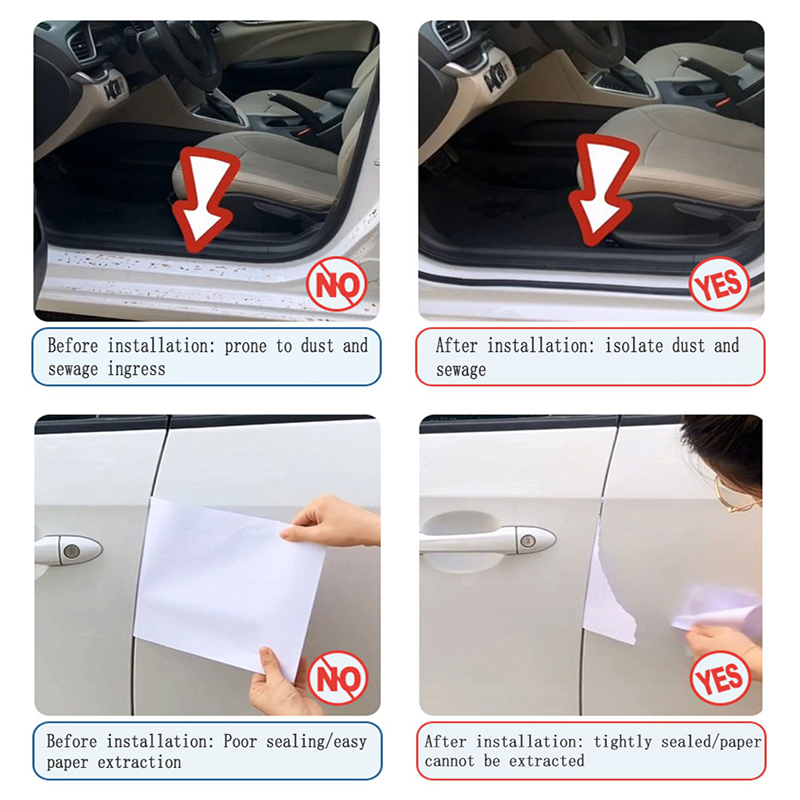 NO

Before installation: prone to dust and sewage ingress

YES

After installation: isolate dust and sewage

NO

Before installation: Poor sealing/easy paper extraction

YES

After installation: tightly sealed/paper cannot be extracted