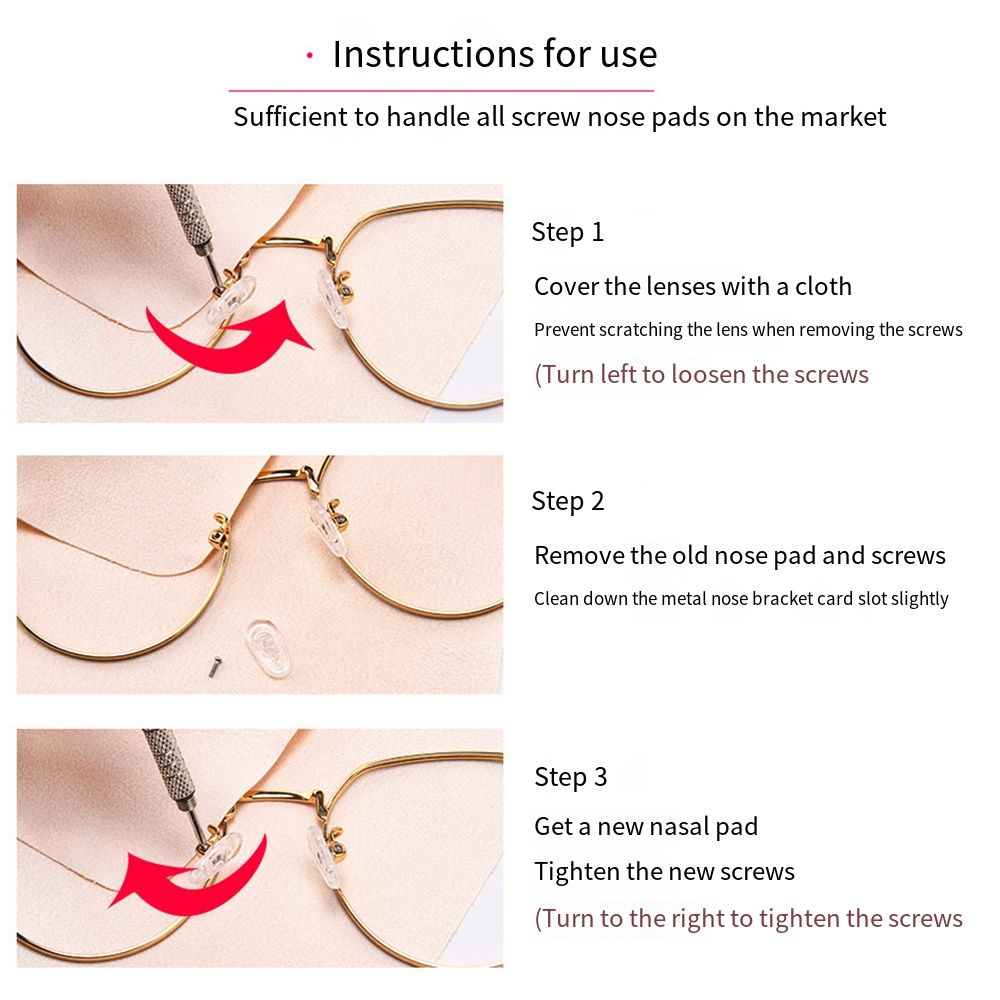 · Instructions for use

Sufficient to handle all screw nose pads on the market

Step 1

Cover the lenses with a cloth

Prevent scratching the lens when removing the screws

(Turn left to loosen the screws

Step 2

Remove the old nose pad and screws

Clean down the metal nose bracket card slot slightly

Step 3

Get a new nasal pad

Tighten the new screws

(Turn to the right to tighten the screws