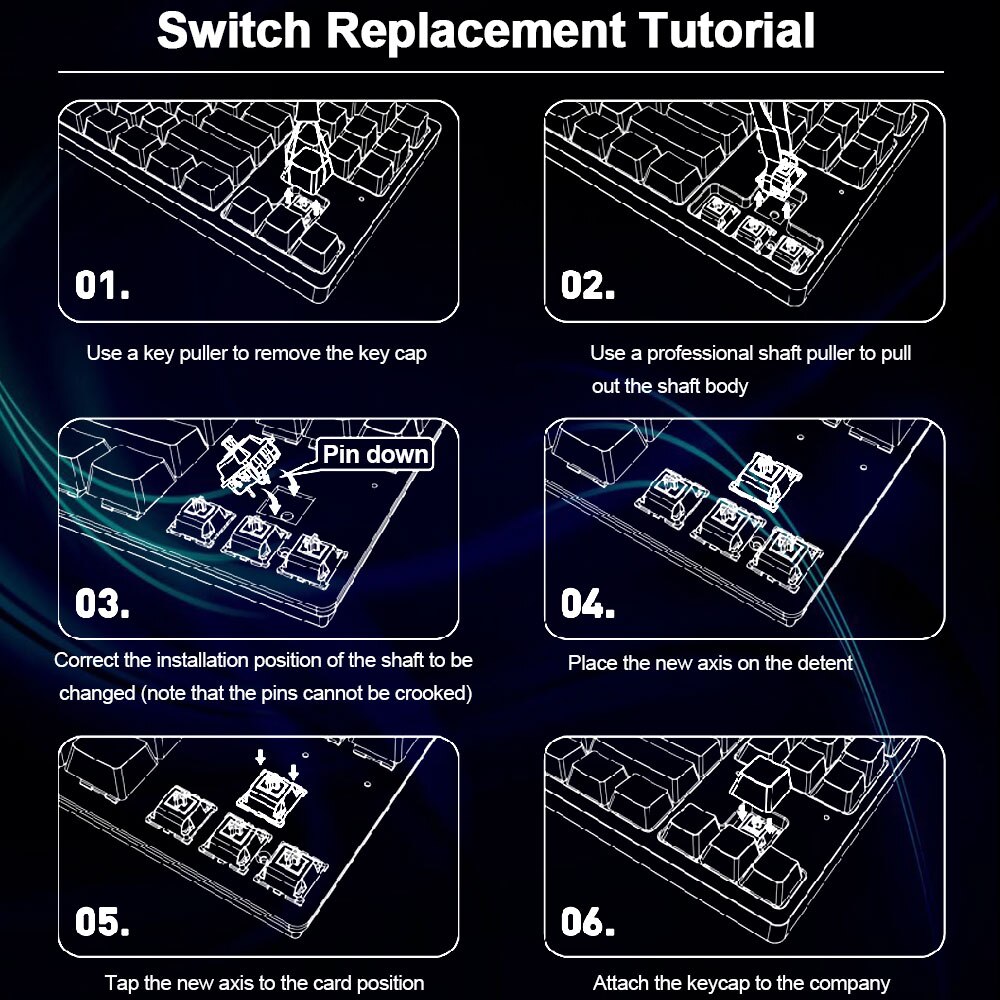 Switch Replacement Tutorial

01.

Use a key puller to remove the key cap

02.

Use a professional shaft puller to pull out the shaft body

Pin down

03.

Correct the installation position of the shaft to be changed (note that the pins cannot be crooked)

04.

Place the new axis on the detent

05.

Tap the new axis to the card position

06.

Attach the keycap to the company