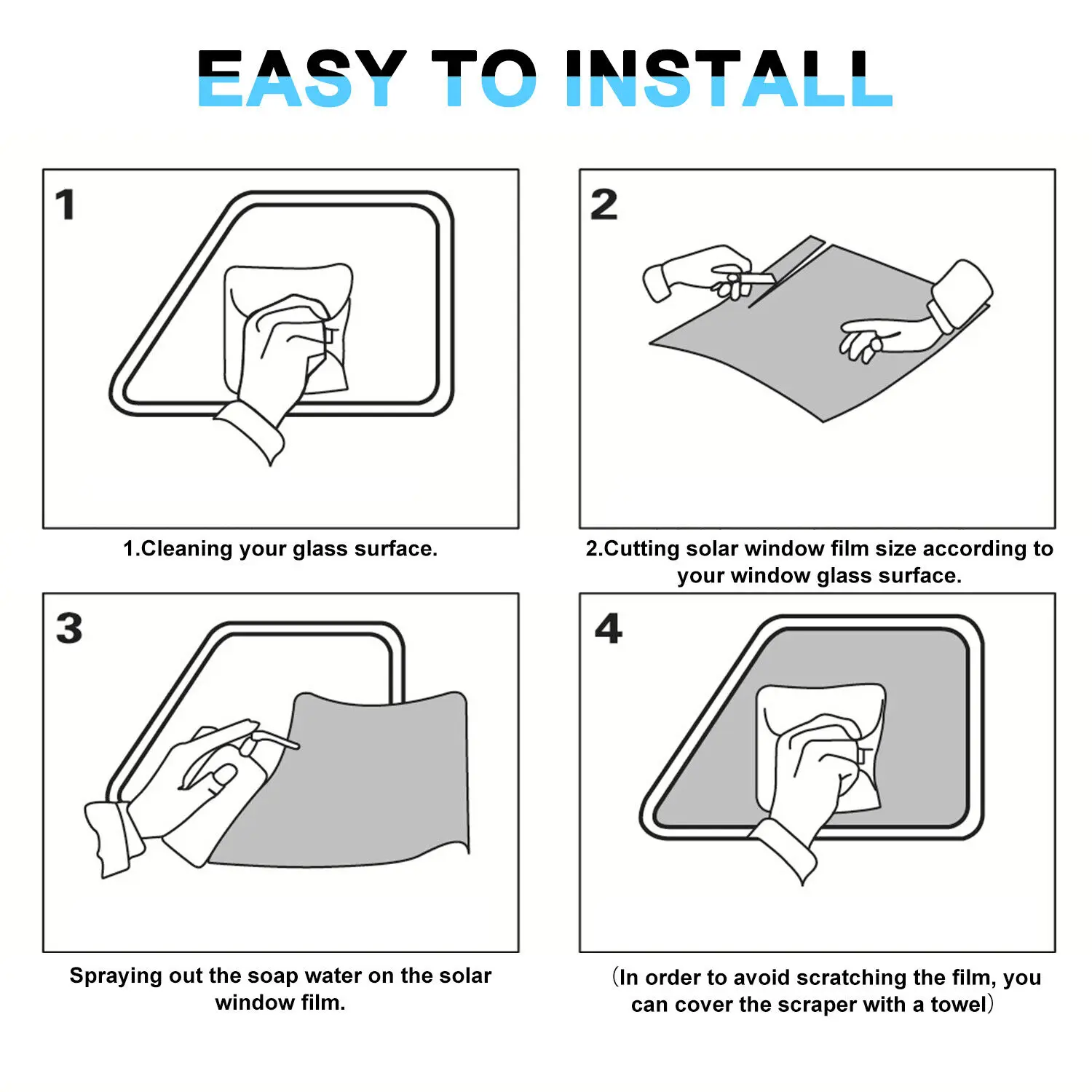 EASY TO INSTALL

1

1.Cleaning your glass surface.

2

2.Cutting solar window film size according to your window glass surface.

3

Spraying out the soap water on the solar window film.

4

（In order to avoid scratching the film, you can cover the scraper with a towel）