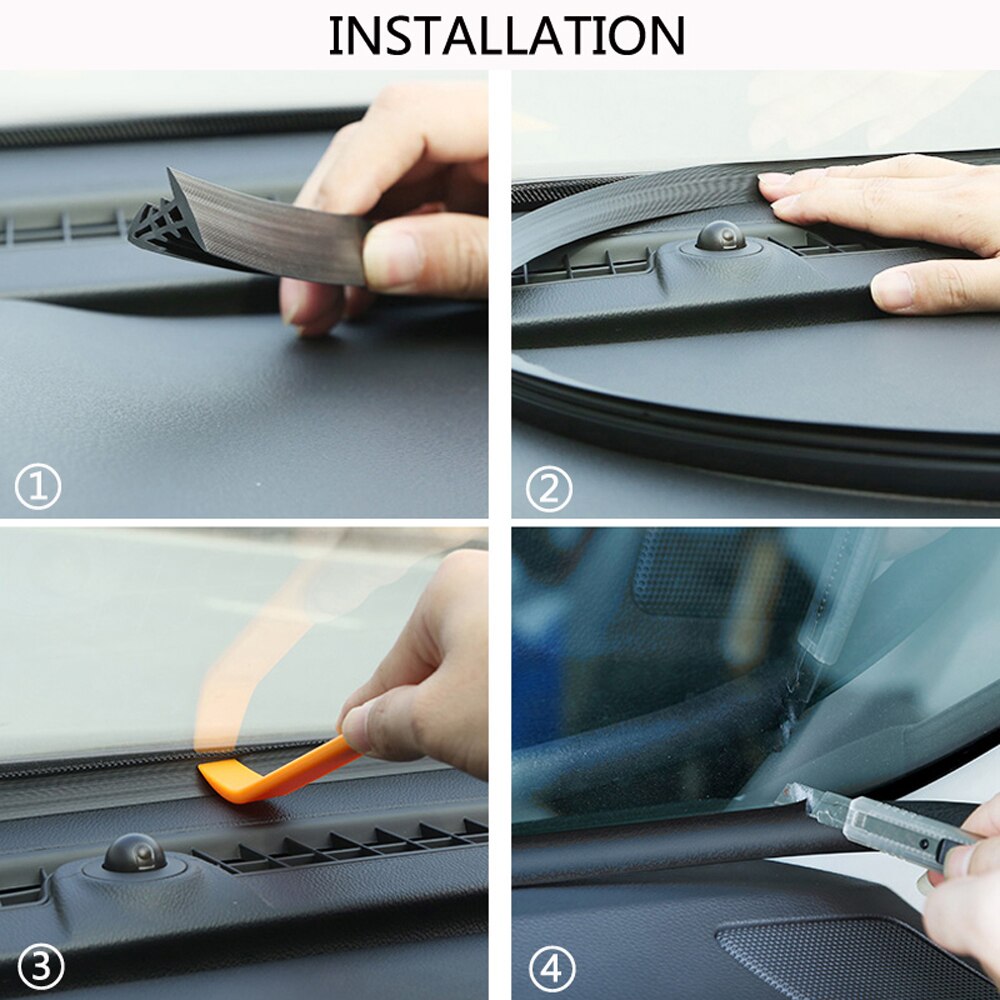 INSTALLATION

①

②

③

④