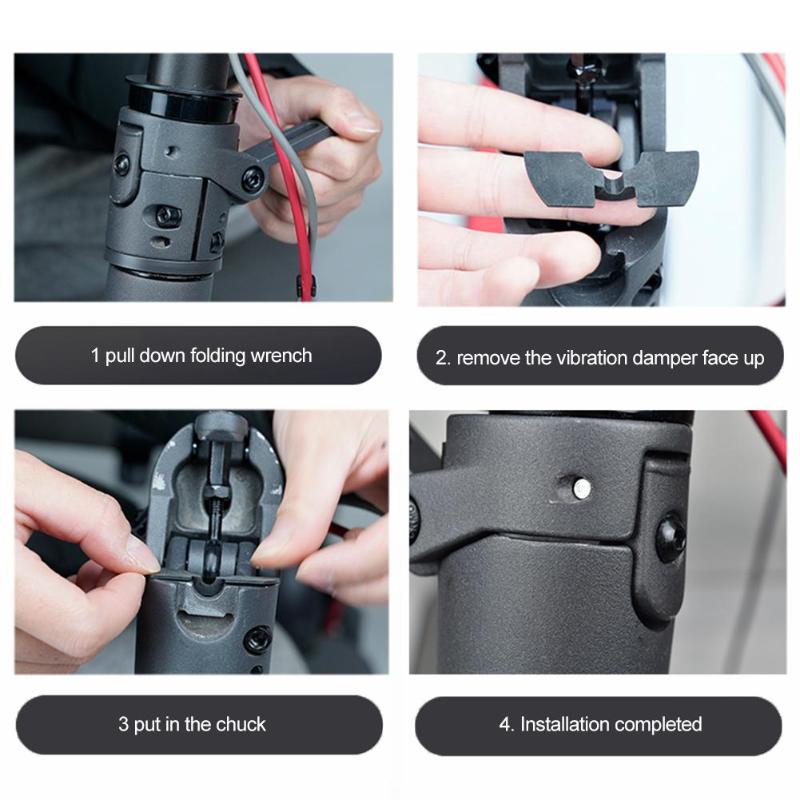 1 pull down folding wrench

2. remove the vibration damper face up

3 put in the chuck

4. Installation completed